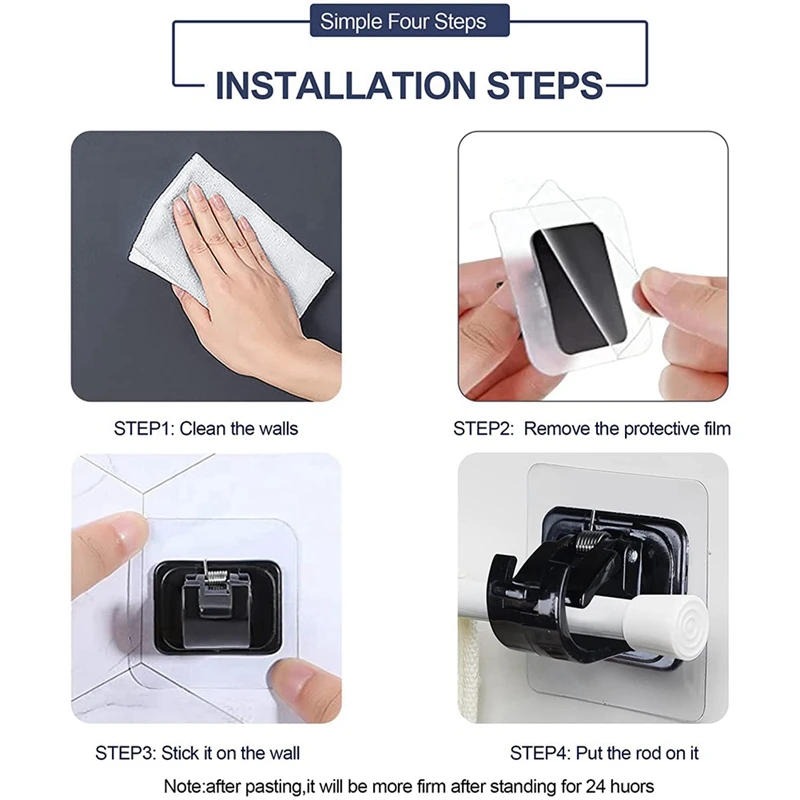 Simple Four Steps

INSTALLATION STEPS

STEP1: Clean the walls

STEP2: Remove the protective film

STEP3: Stick it on the wall

STEP4: Put the rod on it

Note:after pasting,it will be more firm after standing for 24 huors