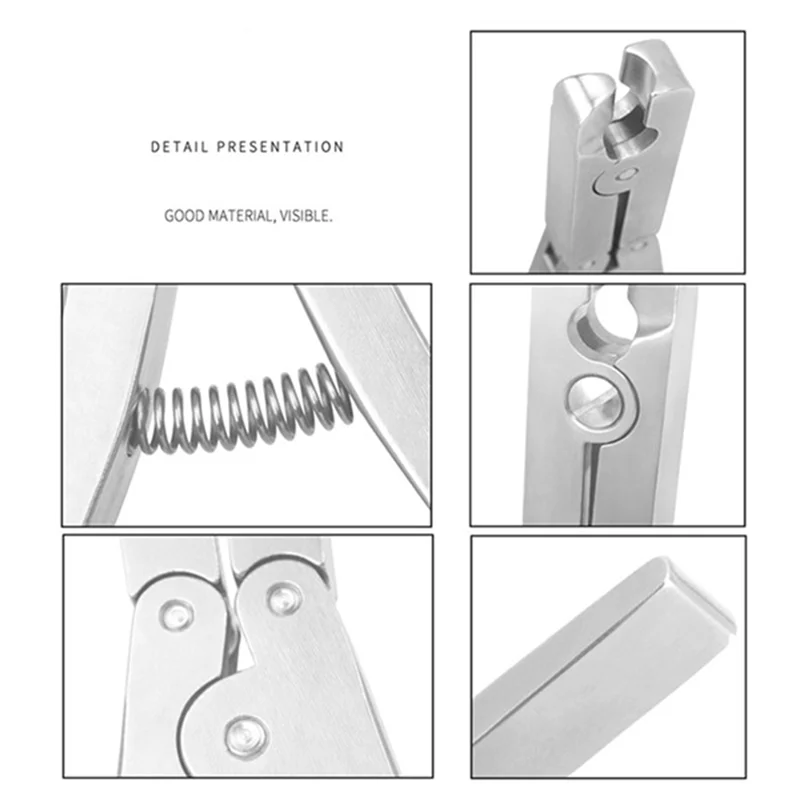 DETAIL PRESENTATION

GOOD MATERIAL, VISIBLE.