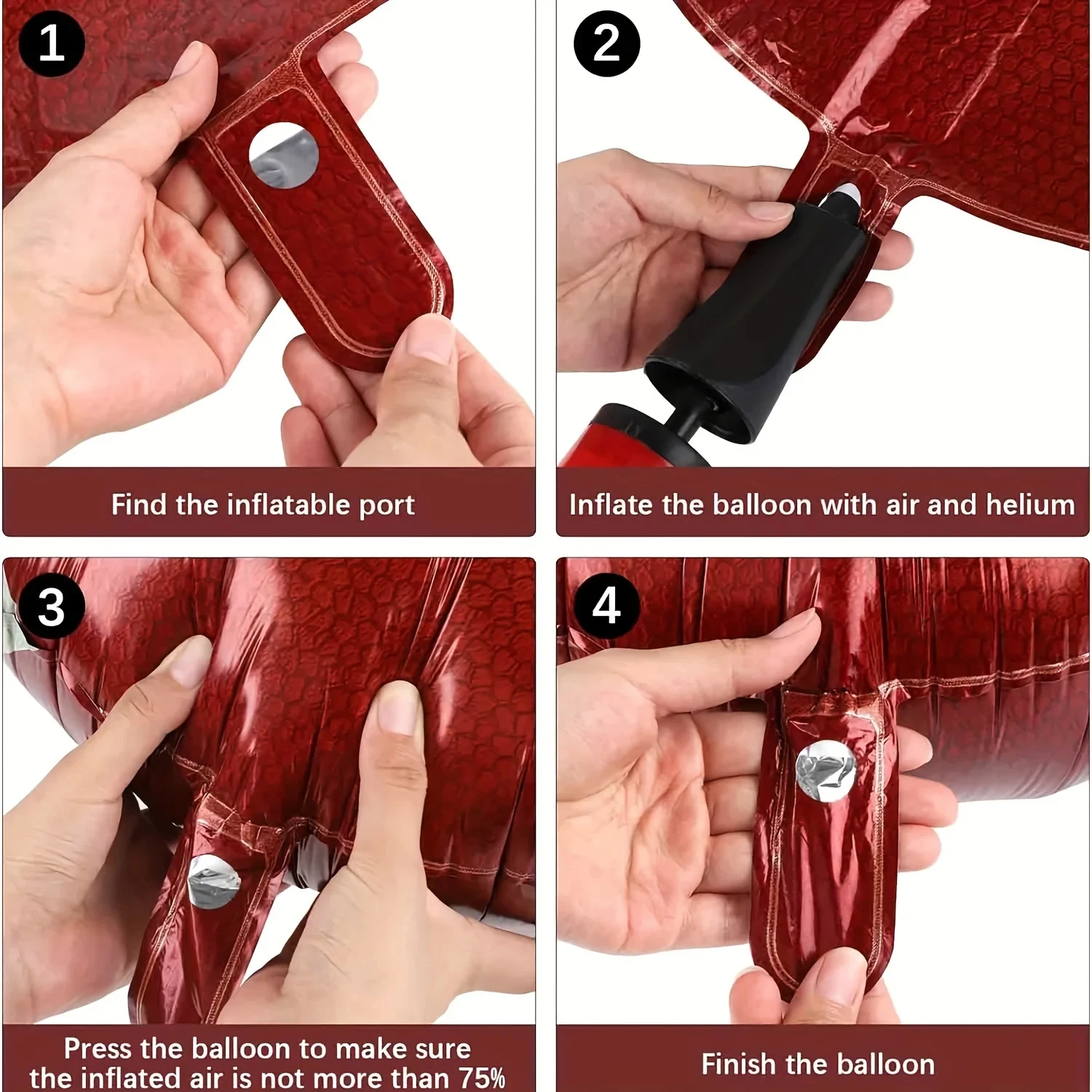 1

Find the inflatable port

2

Inflate the balloon with air and helium

3

Press the balloon to make sure the inflated air is not more than 75%

4

Finish the balloon