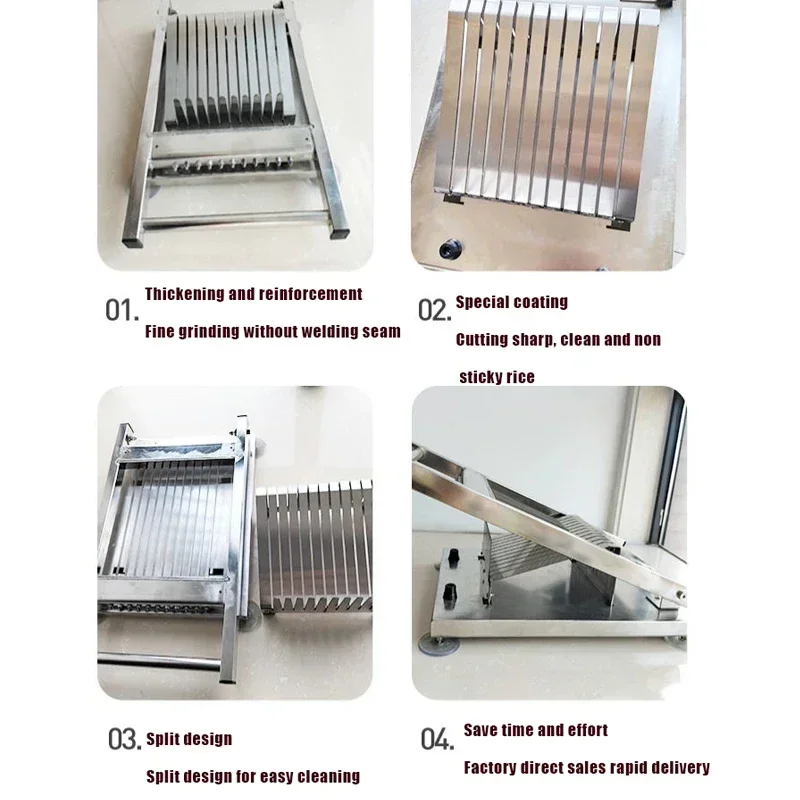 01. Thickening and reinforcement

Fine grinding without welding seam

02. Special coating

Cutting sharp, clean and non sticky rice

03. Split design

Split design for easy cleaning

04. Save time and effort

Factory direct sales rapid delivery