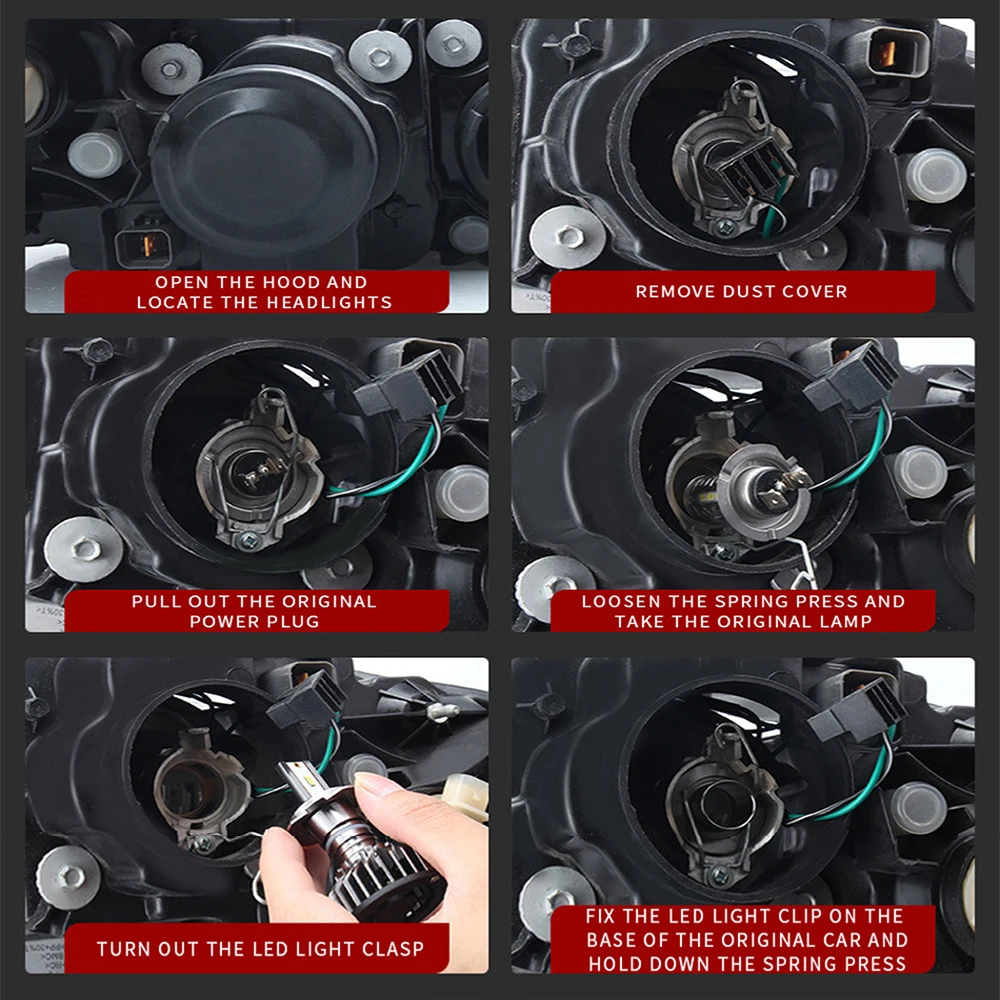 OPEN THE HOOD AND LOCATE THE HEADLIGHTS

REMOVE DUST COVER

PULL OUT THE ORIGINAL POWER PLUG

LOOSEN THE SPRING PRESS AND TAKE THE ORIGINAL LAMP

TURN OUT THE LED LIGHT CLASP

FIX THE LED LIGHT CLIP ON THE BASE OF THE ORIGINAL CAR AND HOLD DOWN THE SPRING PRESS