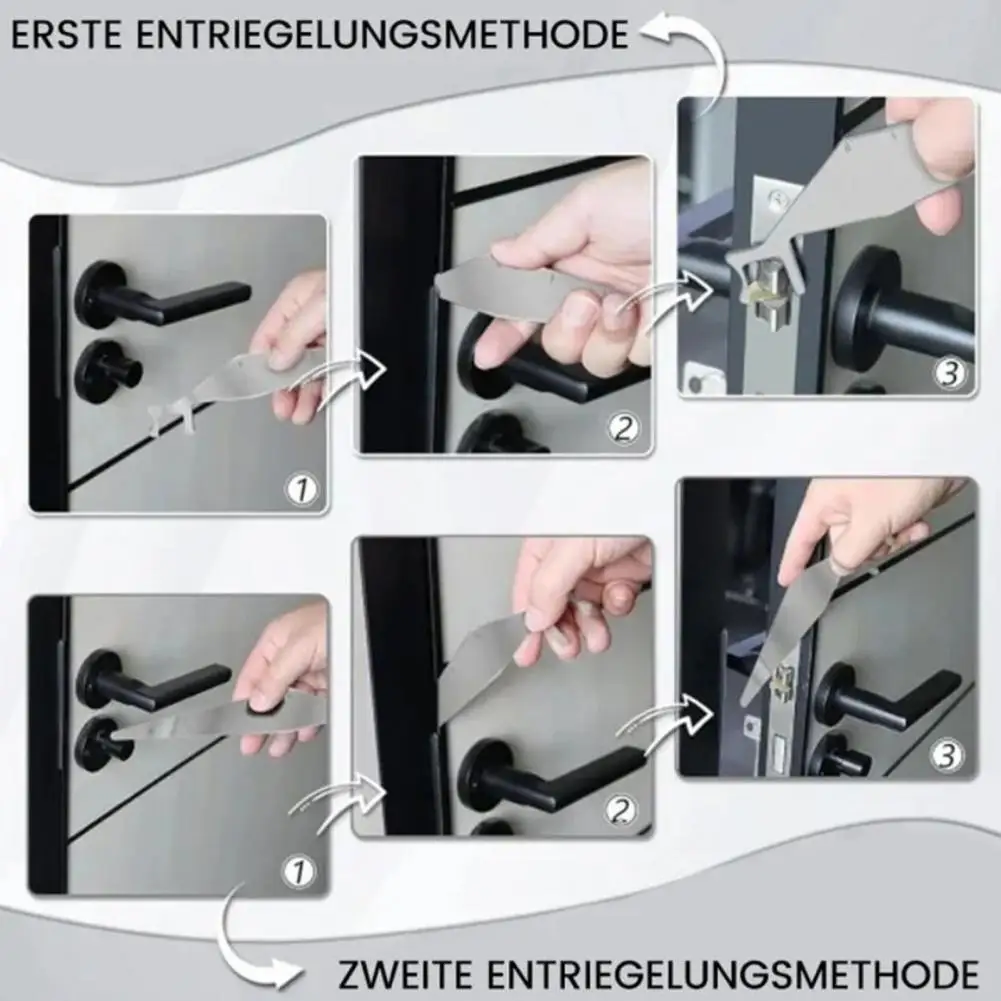 ERSTE ENTRIEGELUNGSMETHODE

1

2

3

1

2

3

ZWEITE ENTRIEGELUNGSMETHODE