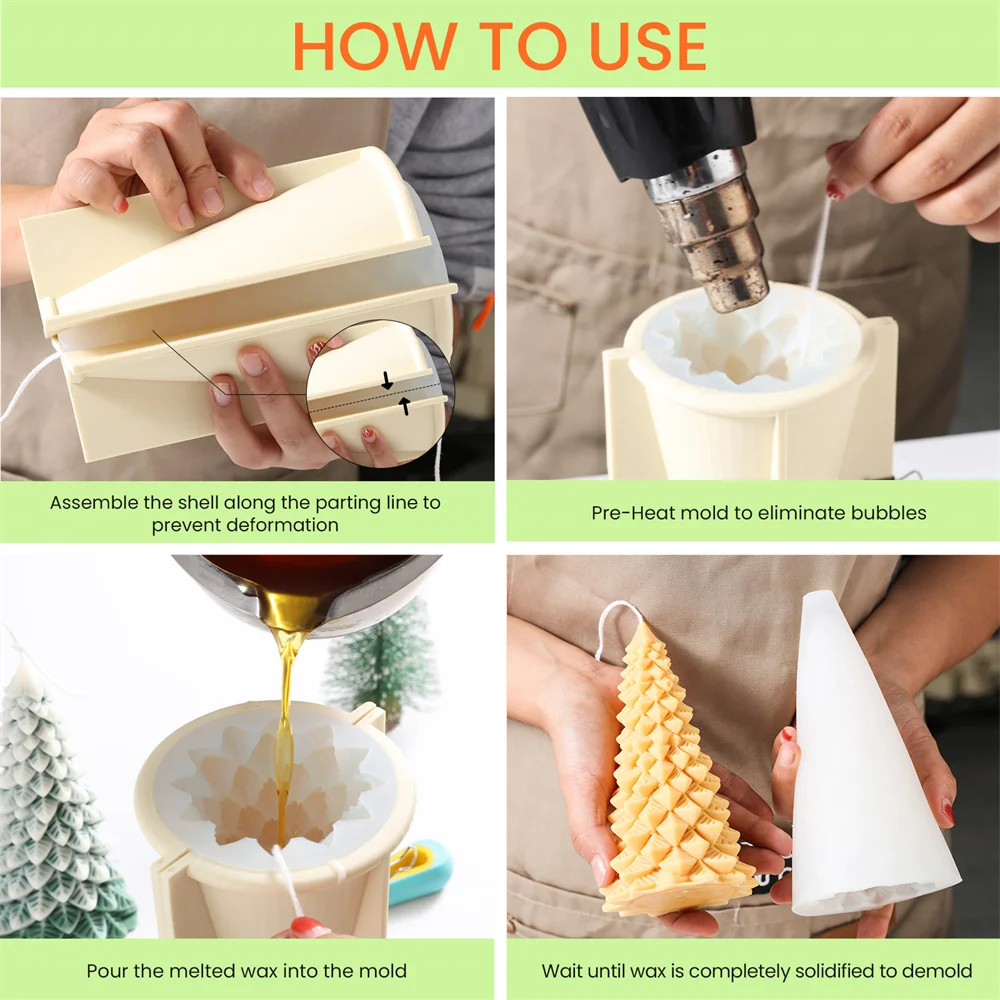 HOW TO USE

Assemble the shell along the parting line to prevent deformation

Pre-Heat mold to eliminate bubbles

Pour the melted wax into the mold

Wait until wax is completely solidified to demold