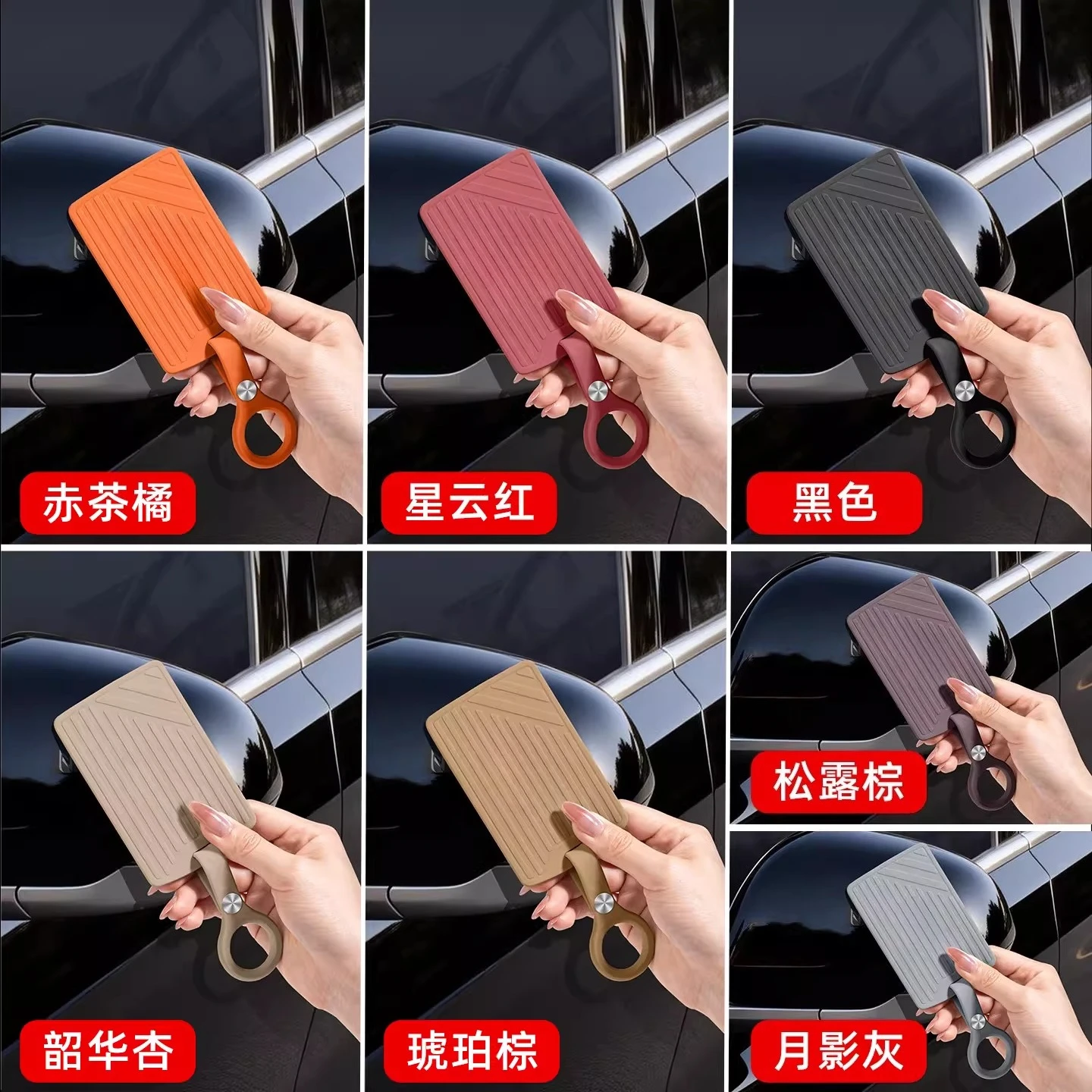 赤茶橘

星云红

黑色

韶华杏

琥珀棕

松露棕

月影灰