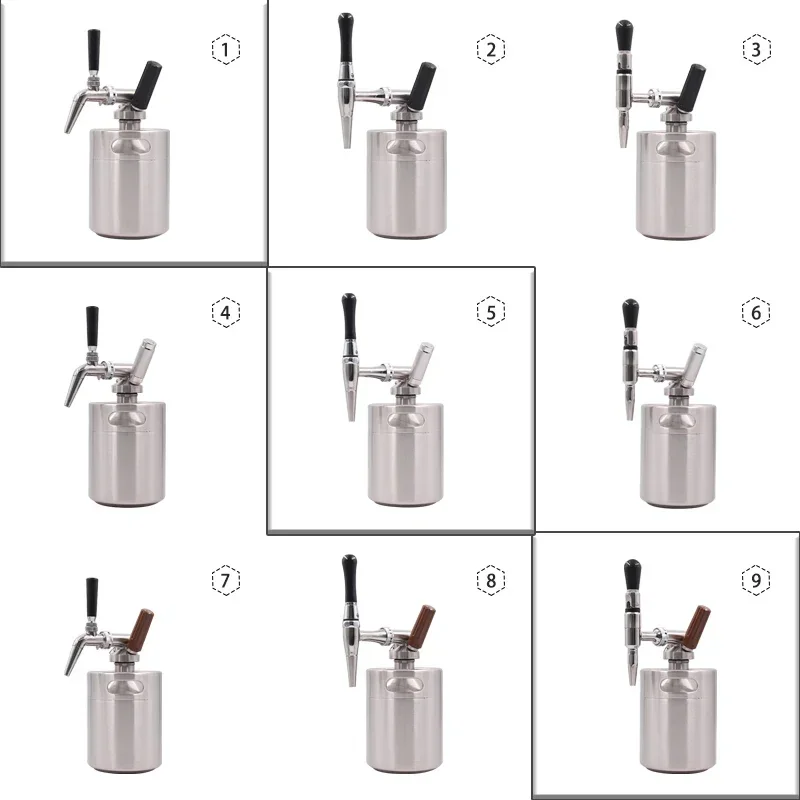 1

2

3

4

5

6

7

8

9