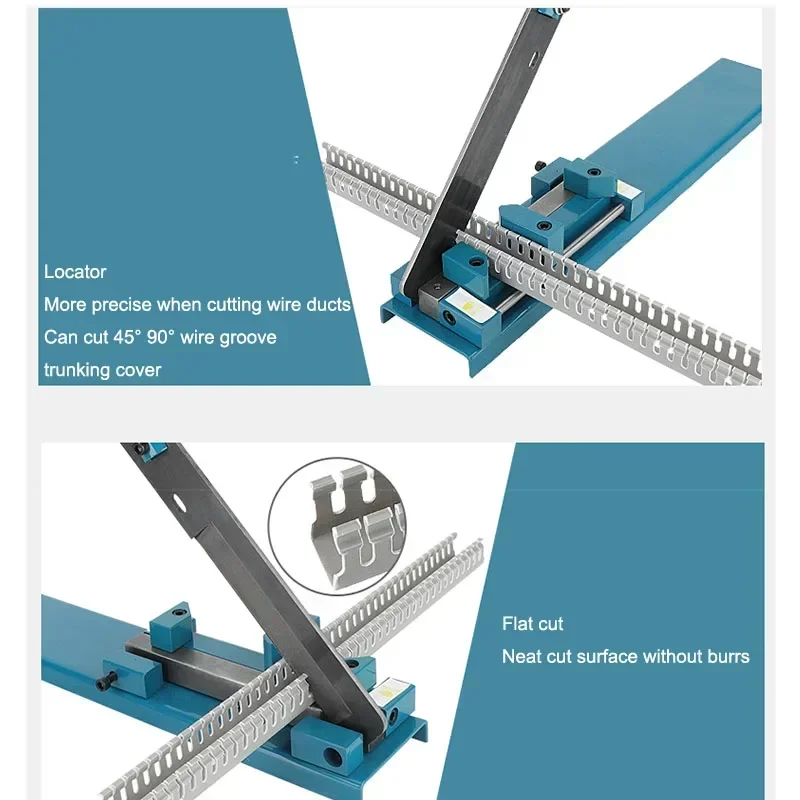 Locator
More precise when cutting wire ducts
Can cut 45° 90° wire groove
trunking cover

Flat cut
Neat cut surface without burrs