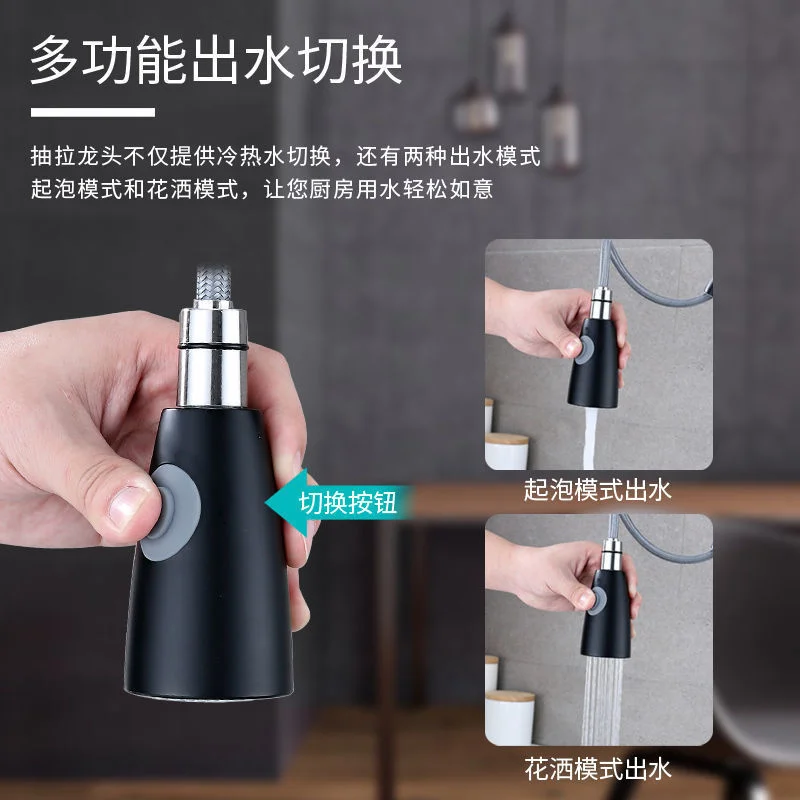 多功能出水切换

抽拉龙头不仅提供冷热水切换，还有两种出水模式
起泡模式和花洒模式，让您厨房用水轻松如意

切换按钮

起泡模式出水

花洒模式出水