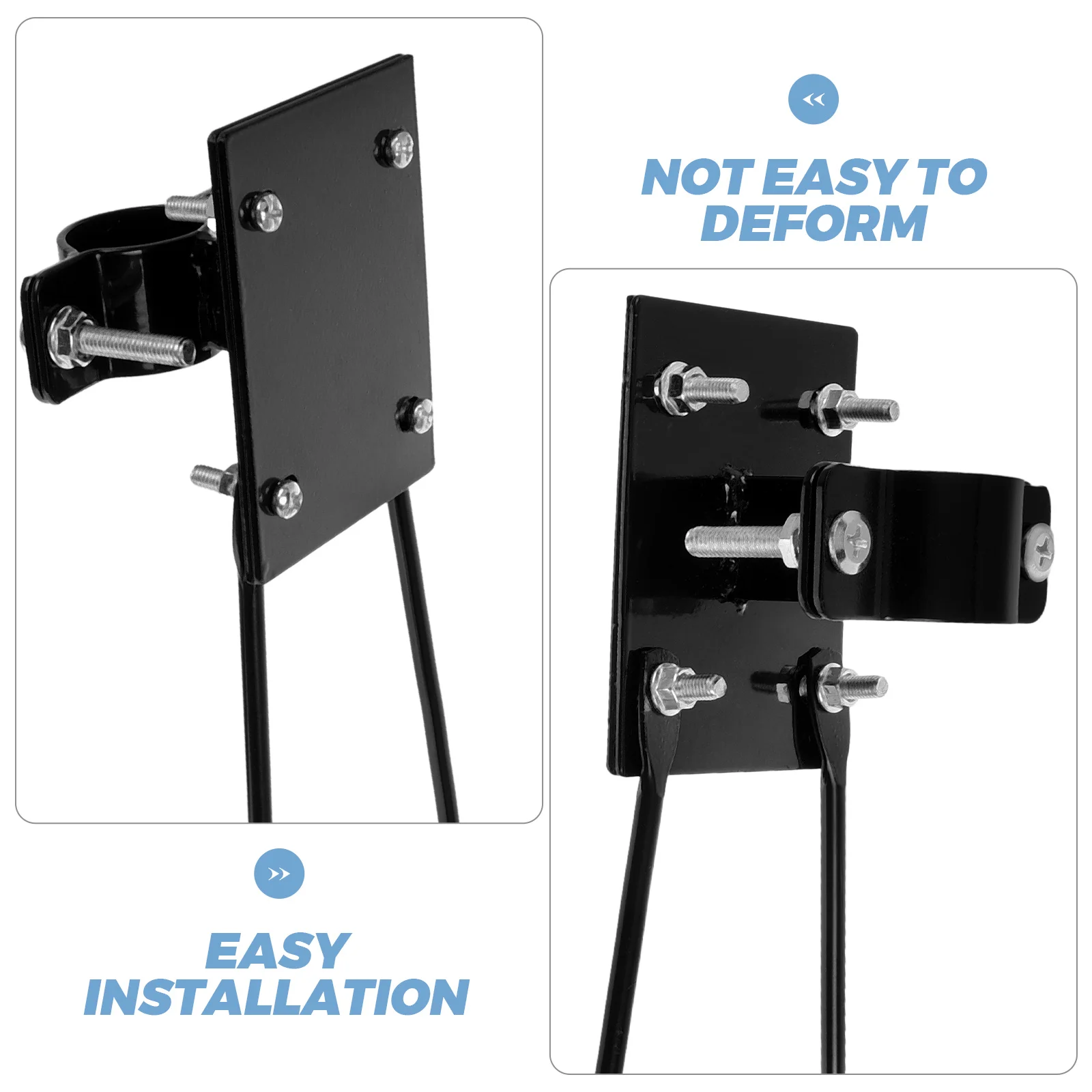 NOT EASY TO DEFORM

EASY INSTALLATION