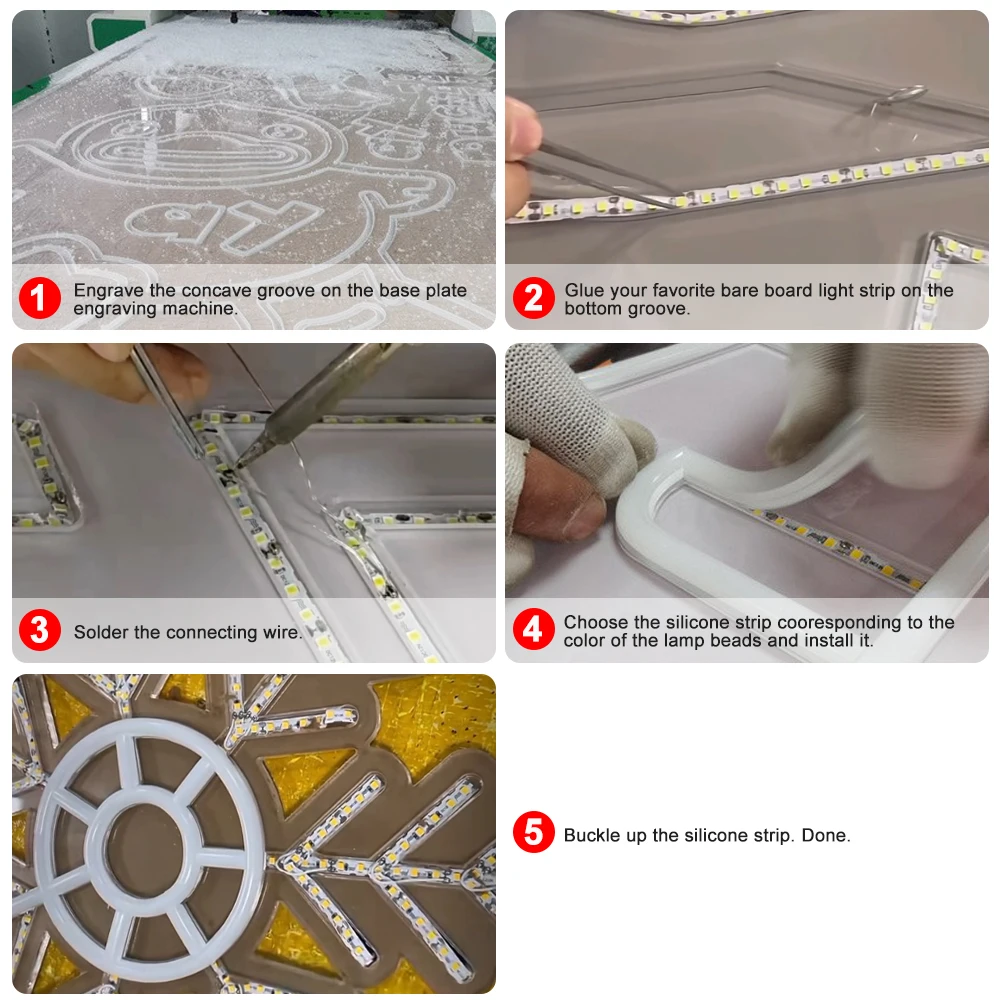 1 Engrave the concave groove on the base plate engraving machine.

2 Glue your favorite bare board light strip on the bottom groove.

3 Solder the connecting wire.

4 Choose the silicone strip cooresponding to the color of the lamp beads and install it.

5 Buckle up the silicone strip. Done.