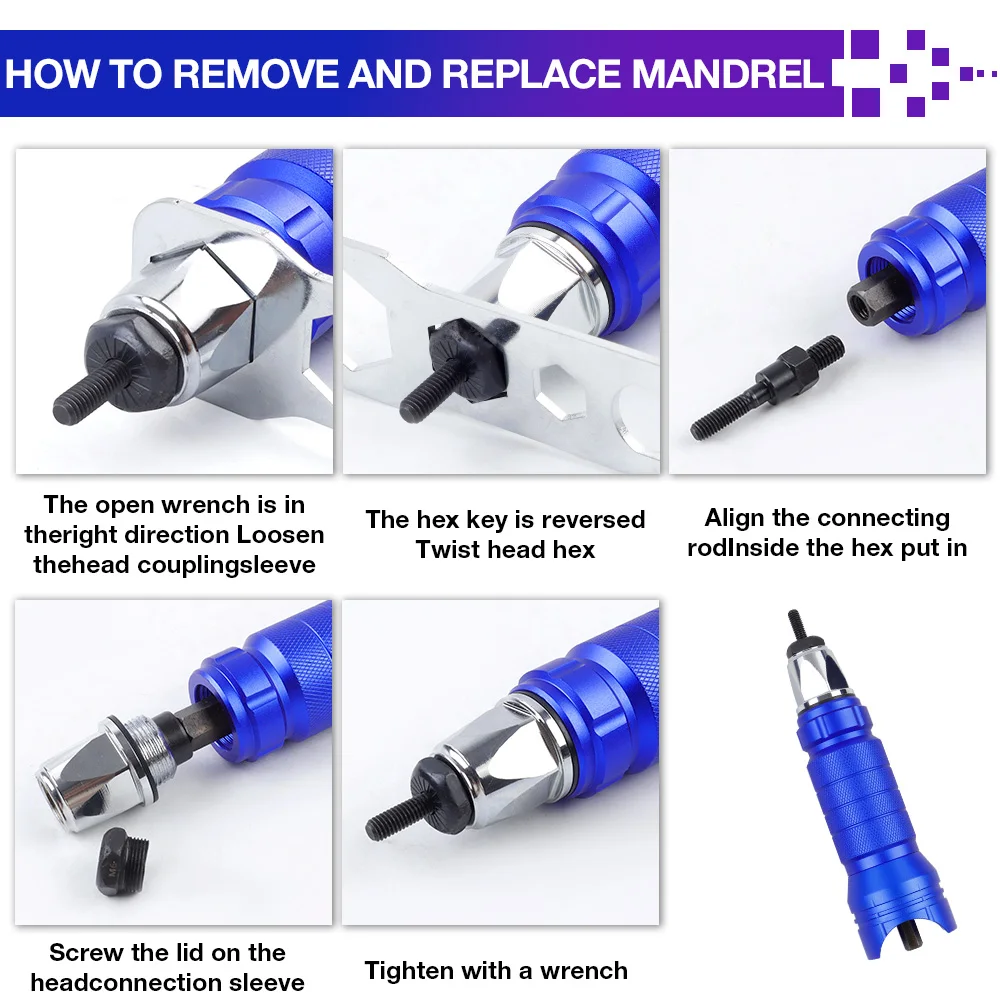 HOW TO REMOVE AND REPLACE MANDREL

The open wrench is in theright direction Loosen thehead couplingsleeve

The hex key is reversed Twist head hex

Align the connecting rodInside the hex put in

Screw the lid on the headconnection sleeve

Tighten with a wrench