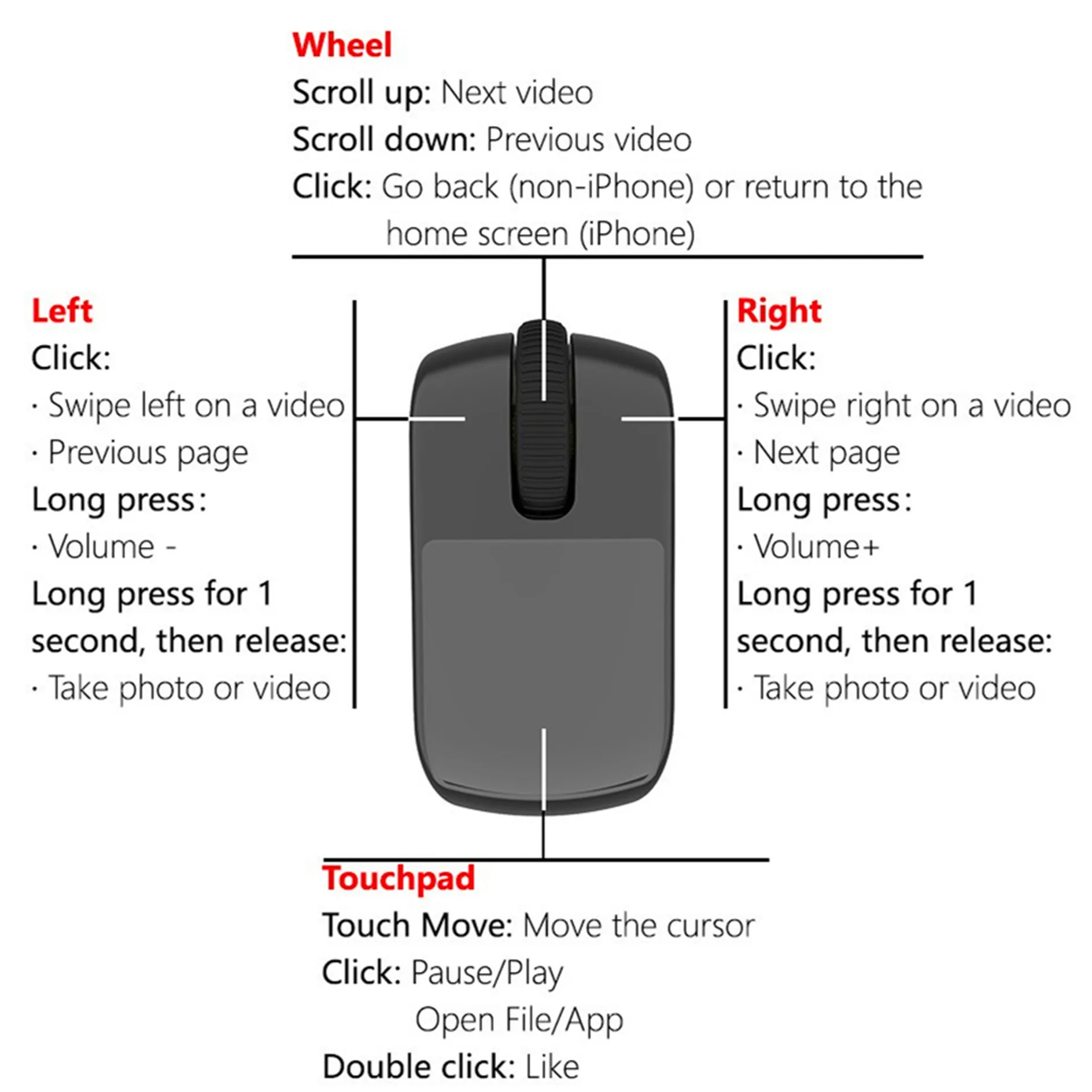 Wheel
Scroll up: Next video
Scroll down: Previous video
Click: Go back (non-iPhone) or return to the home screen (iPhone)

Left
Click:
· Swipe left on a video
· Previous page
Long press:
· Volume -
Long press for 1 second, then release:
· Take photo or video

Right
Click:
· Swipe right on a video
· Next page
Long press:
· Volume+
Long press for 1 second, then release:
· Take photo or video

Touchpad
Touch Move: Move the cursor
Click: Pause/Play
Open File/App
Double click: Like