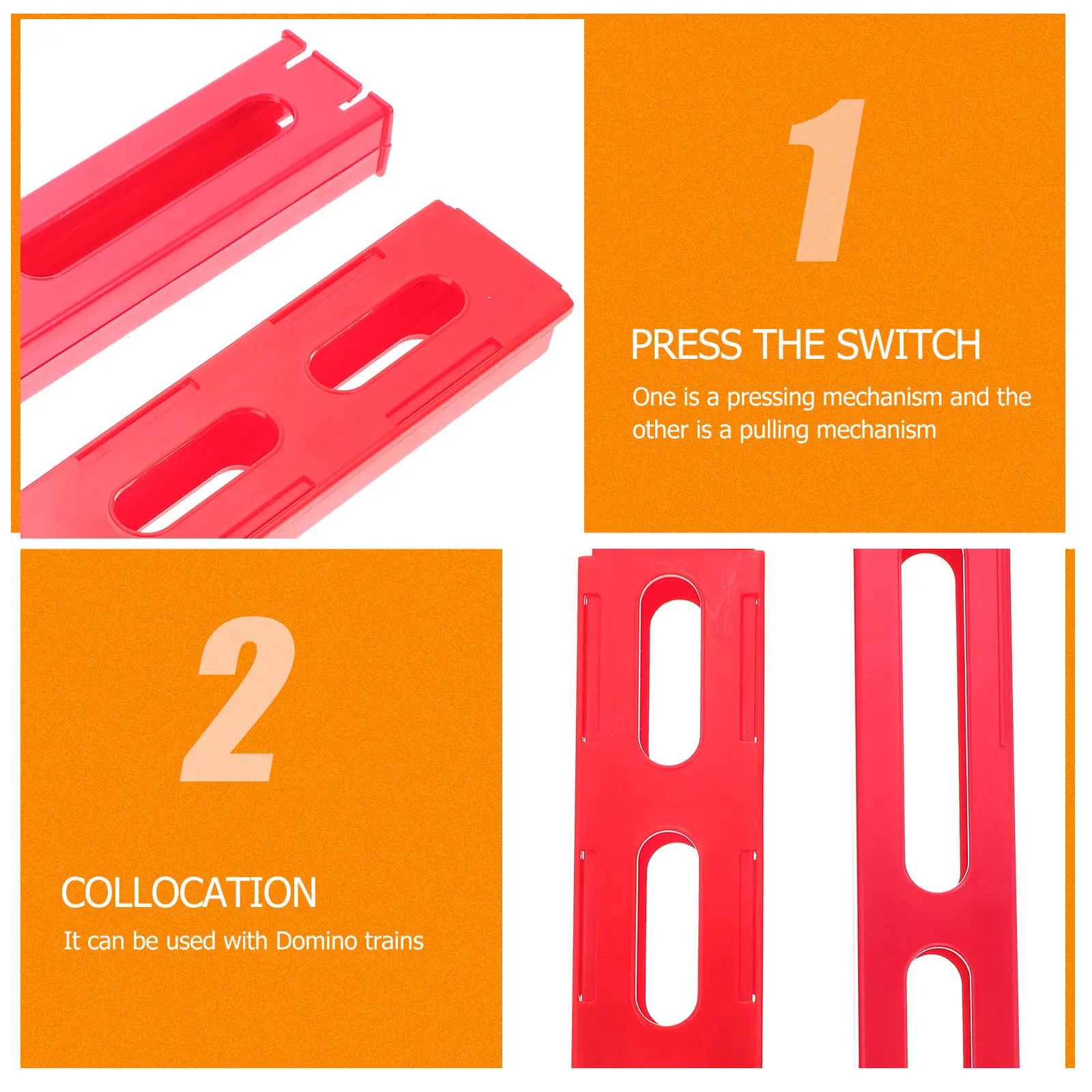 1

PRESS THE SWITCH

One is a pressing mechanism and the other is a pulling mechanism

2

COLLOCATION

It can be used with Domino trains