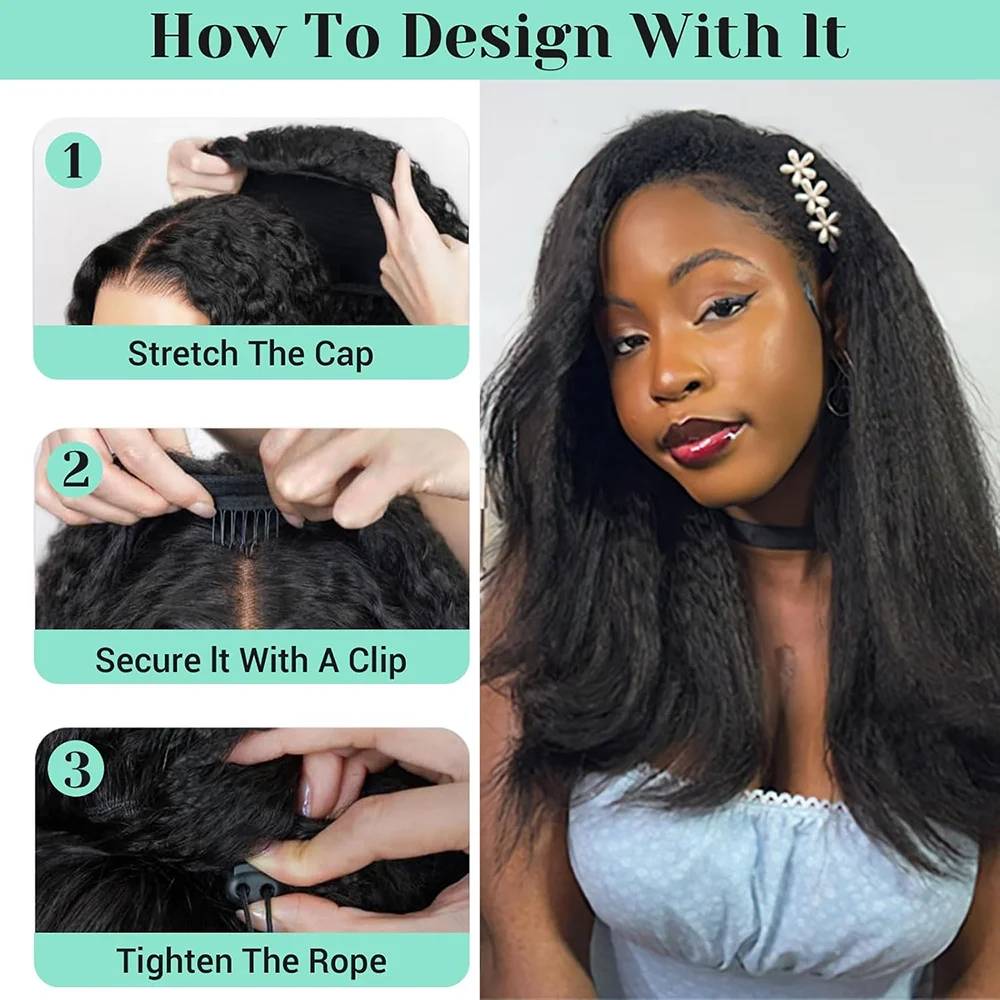 How To Design With It

1

Stretch The Cap

2

Secure It With A Clip

3

Tighten The Rope