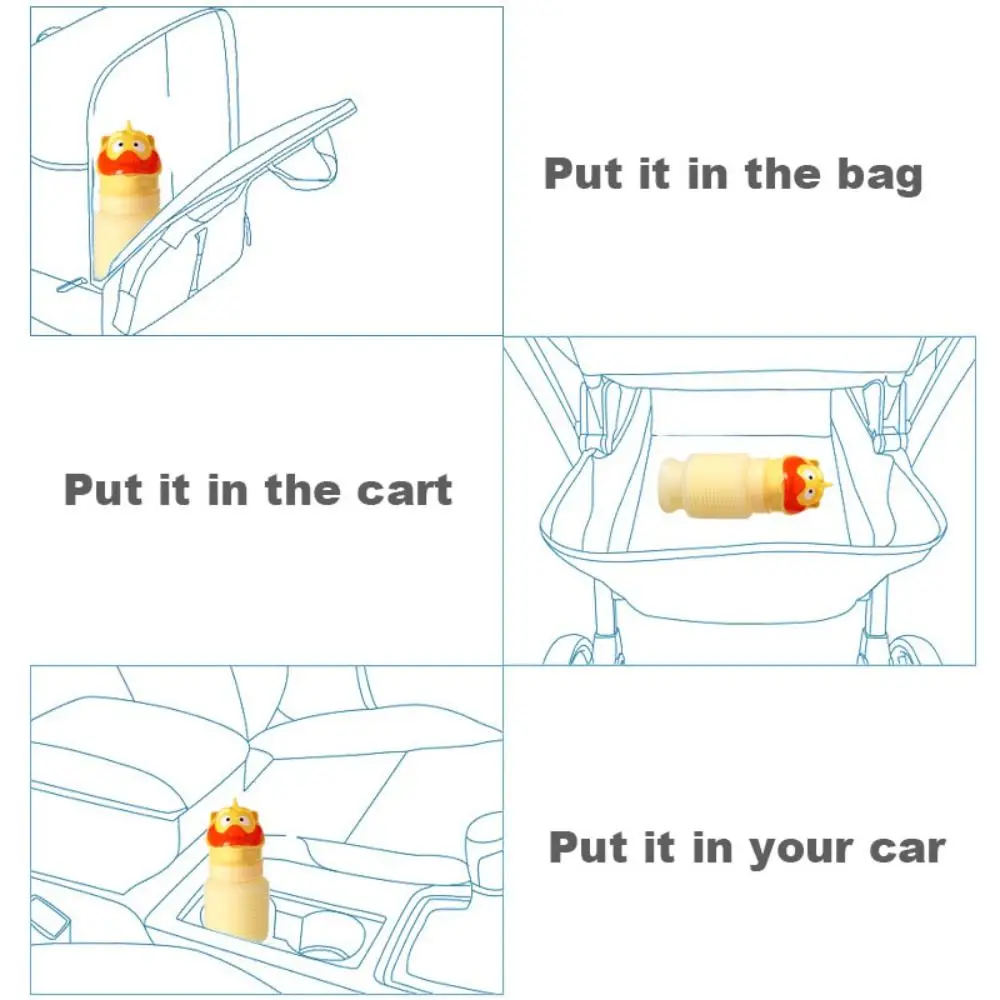 Put it in the bag

Put it in the cart

Put it in your car