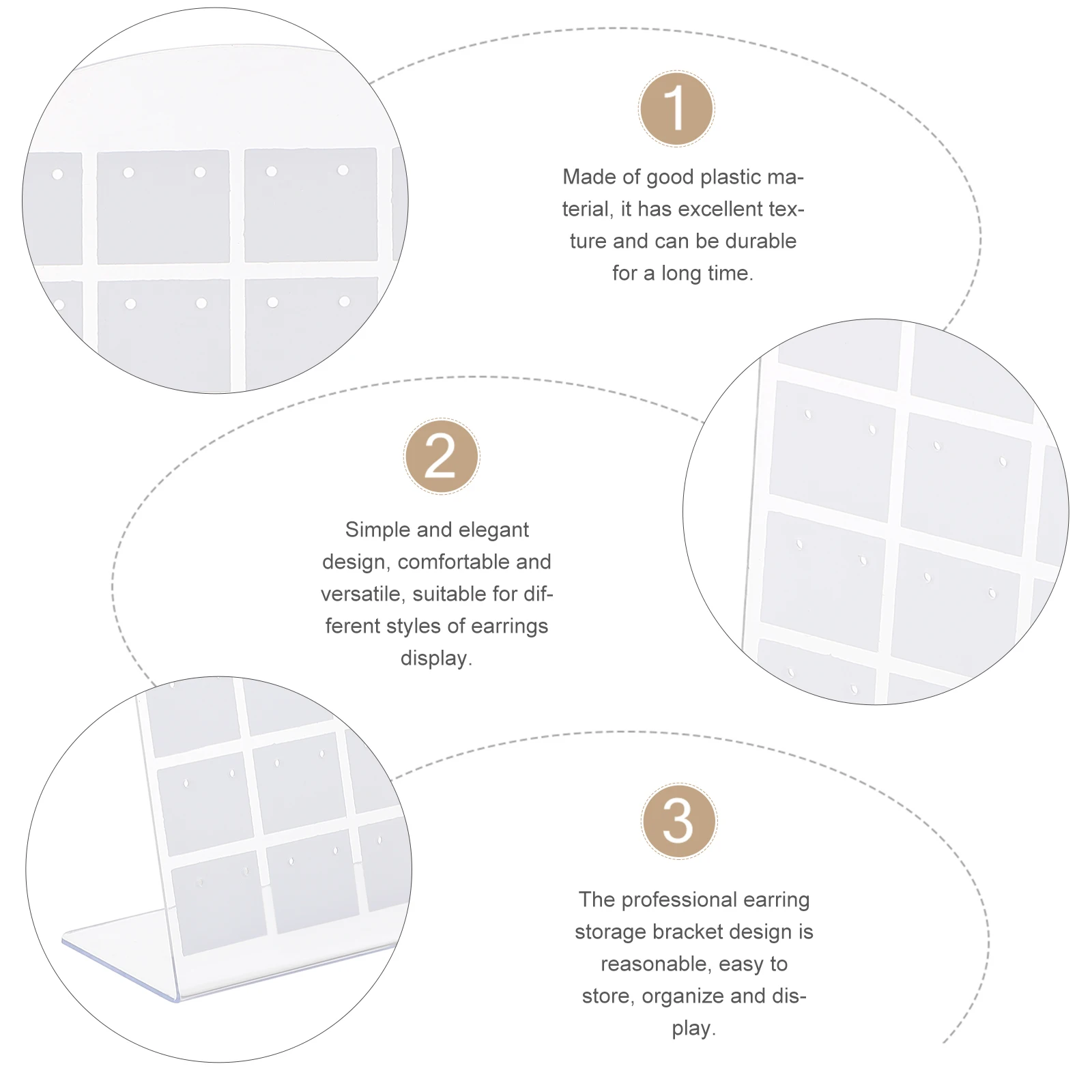 1

Made of good plastic material, it has excellent texture and can be durable for a long time.

2

Simple and elegant design, comfortable and versatile, suitable for different styles of earrings display.

3

The professional earring storage bracket design is reasonable, easy to store, organize and display.