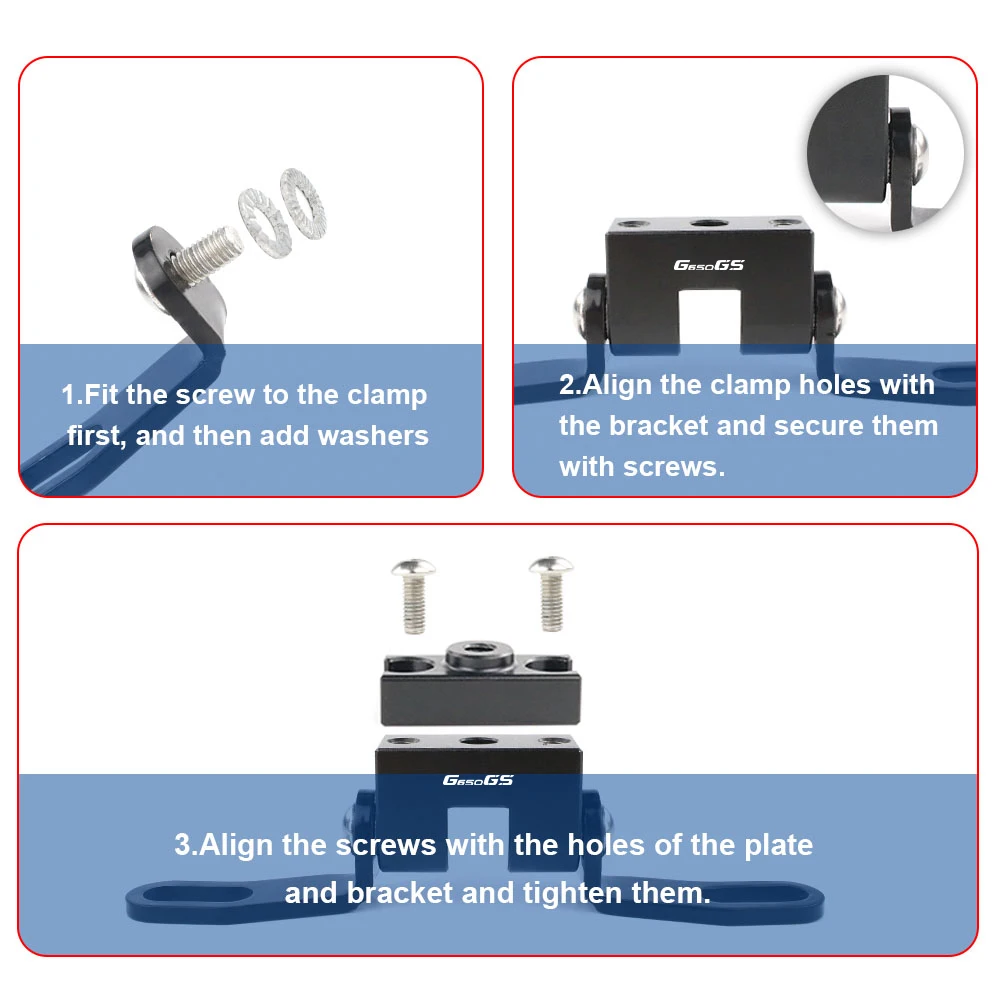 1.Fit the screw to the clamp first, and then add washers

G650GS

2.Align the clamp holes with the bracket and secure them with screws.

G650GS

3.Align the screws with the holes of the plate and bracket and tighten them.