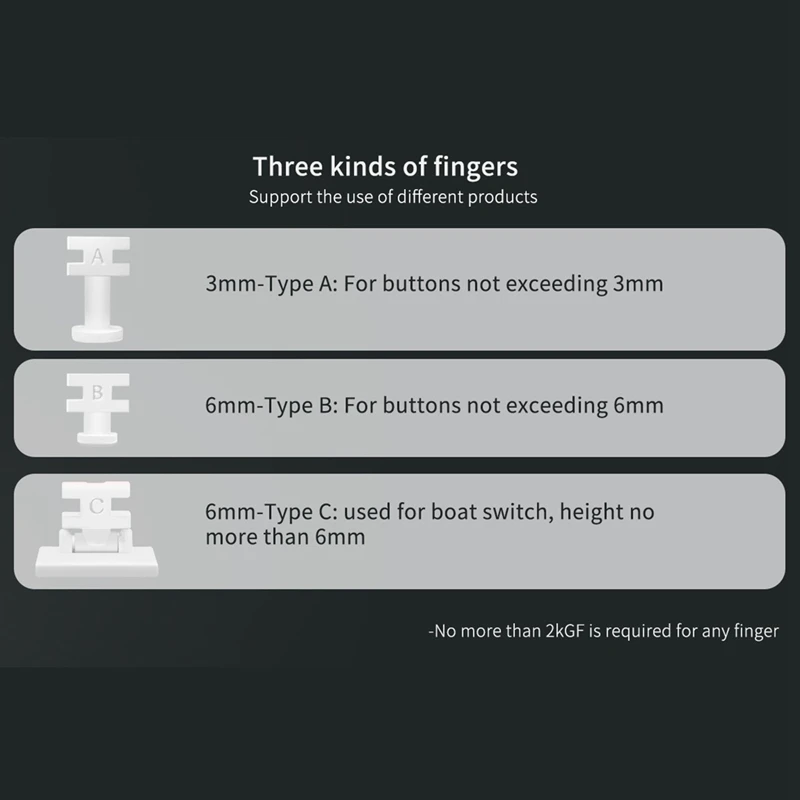 Three kinds of fingers
Support the use of different products

A

3mm-Type A: For buttons not exceeding 3mm

B

6mm-Type B: For buttons not exceeding 6mm

C

6mm-Type C: used for boat switch, height no more than 6mm

-No more than 2kGF is required for any finger