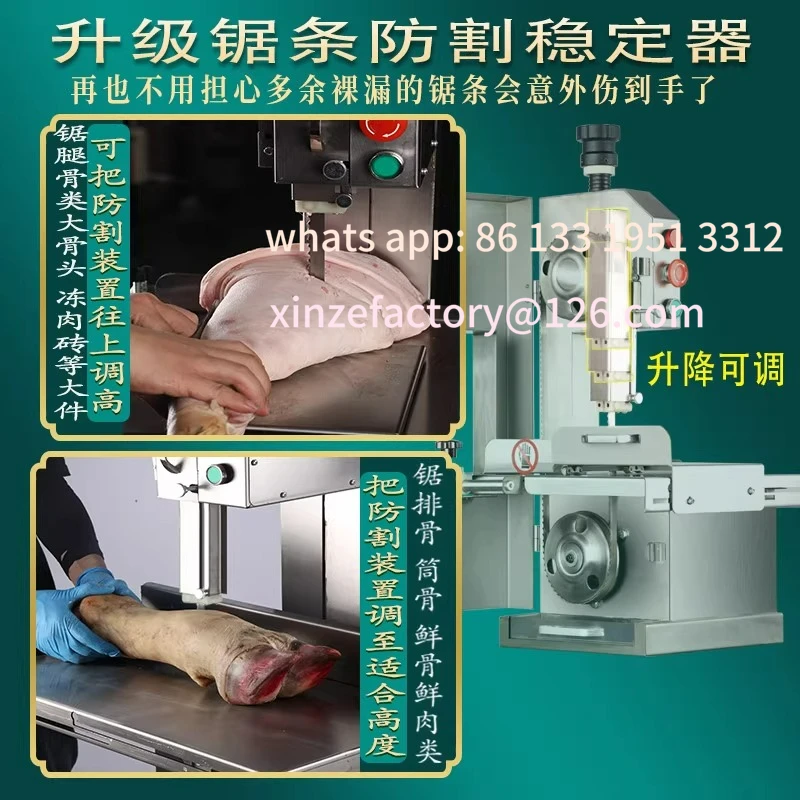 升级锯条防割稳定器
再也不用担心多余裸漏的锯条会意外伤到手了

锯腿骨类大骨头 冻肉砖等大件

可把防割装置往上调高

whats app: 86 133 1951 3312

xinzefactory@126.com

升降可调

把防割装置调至适合高度

锯排骨 筒骨 鲜骨鲜肉类