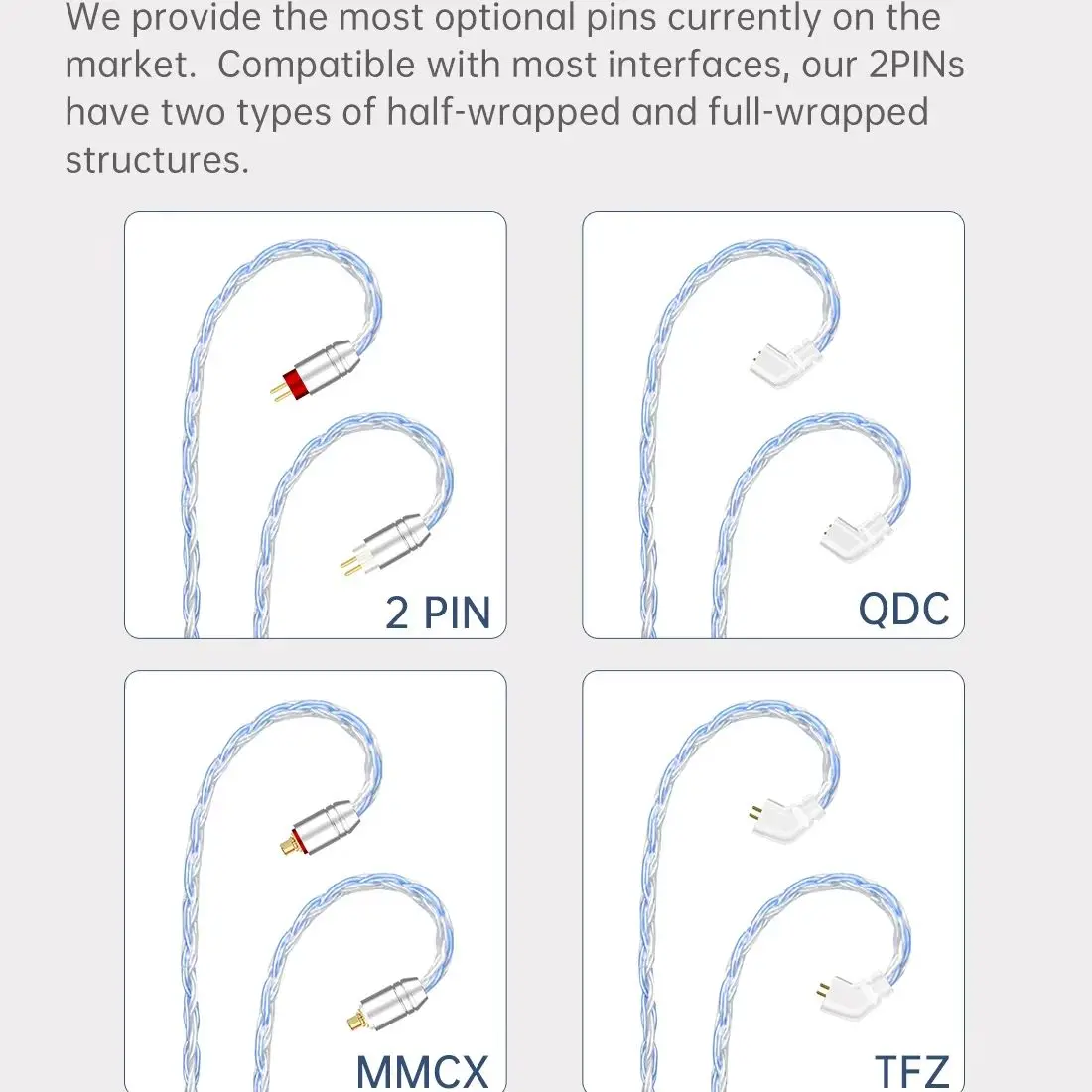 We provide the most optional pins currently on the market. Compatible with most interfaces, our 2PINs have two types of half-wrapped and full-wrapped structures.

2 PIN

QDC

MMCX

TFZ