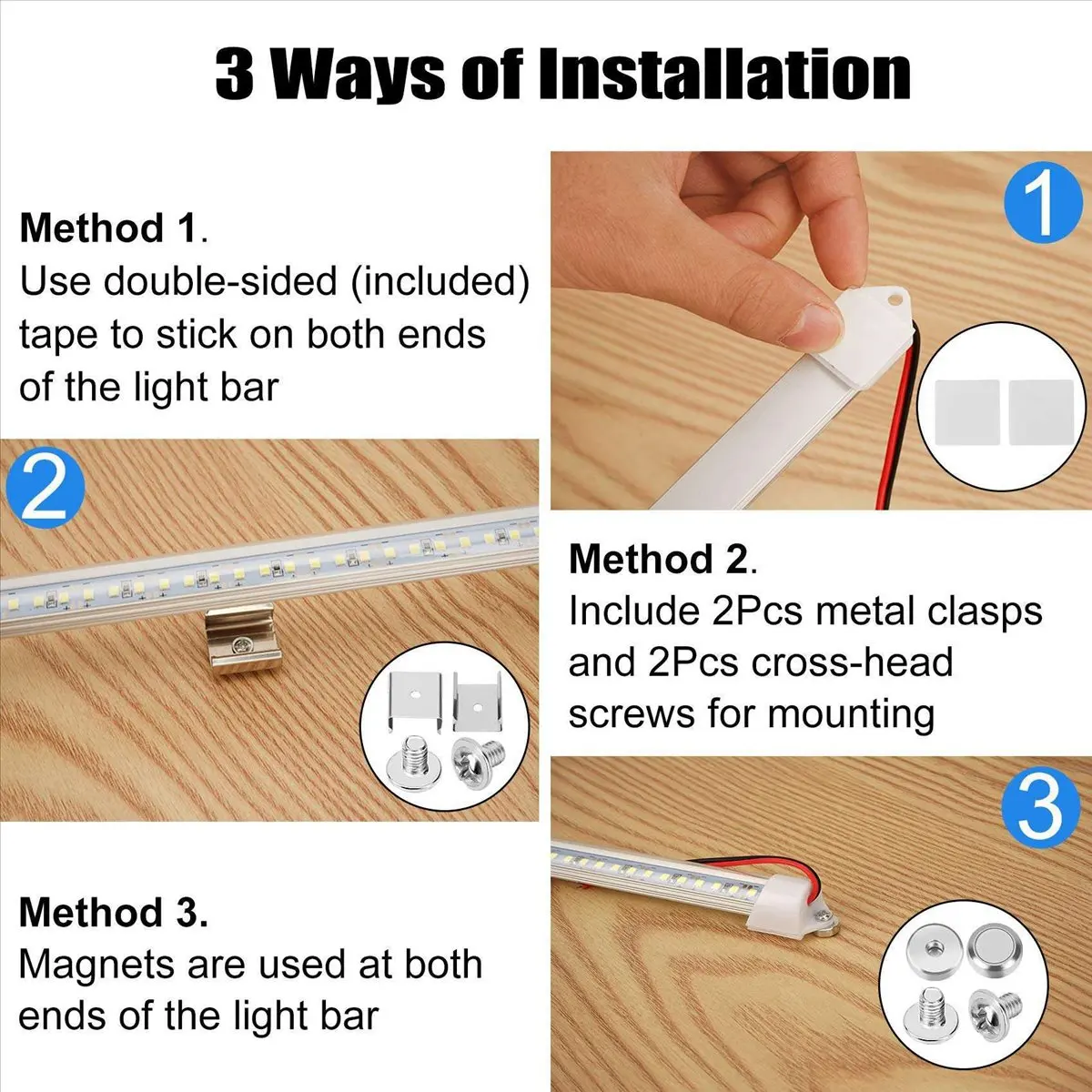 3 Ways of Installation

Method 1.
Use double-sided (included) tape to stick on both ends of the light bar

1

2

Method 2.
Include 2Pcs metal clasps and 2Pcs cross-head screws for mounting

3

Method 3.
Magnets are used at both ends of the light bar