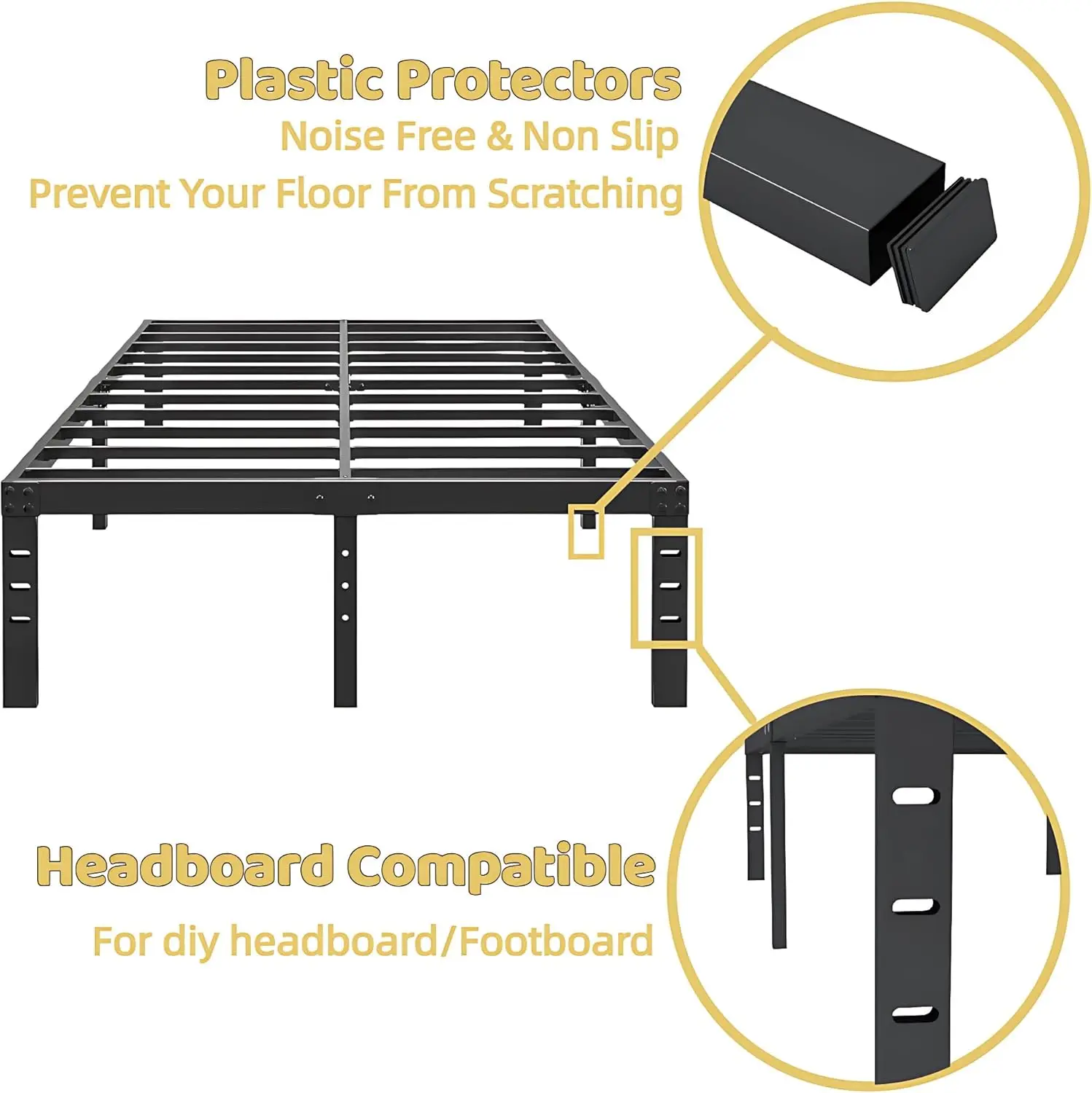 Plastic Protectors
Noise Free & Non Slip
Prevent Your Floor From Scratching

Headboard Compatible
For diy headboard/Footboard