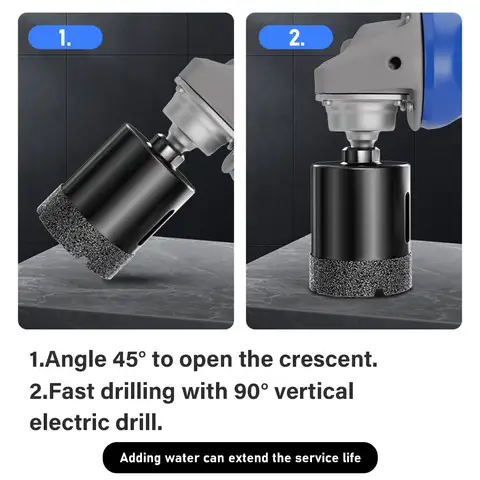 1.

2.

1.Angle 45° to open the crescent.
2.Fast drilling with 90° vertical electric drill.

Adding water can extend the service life