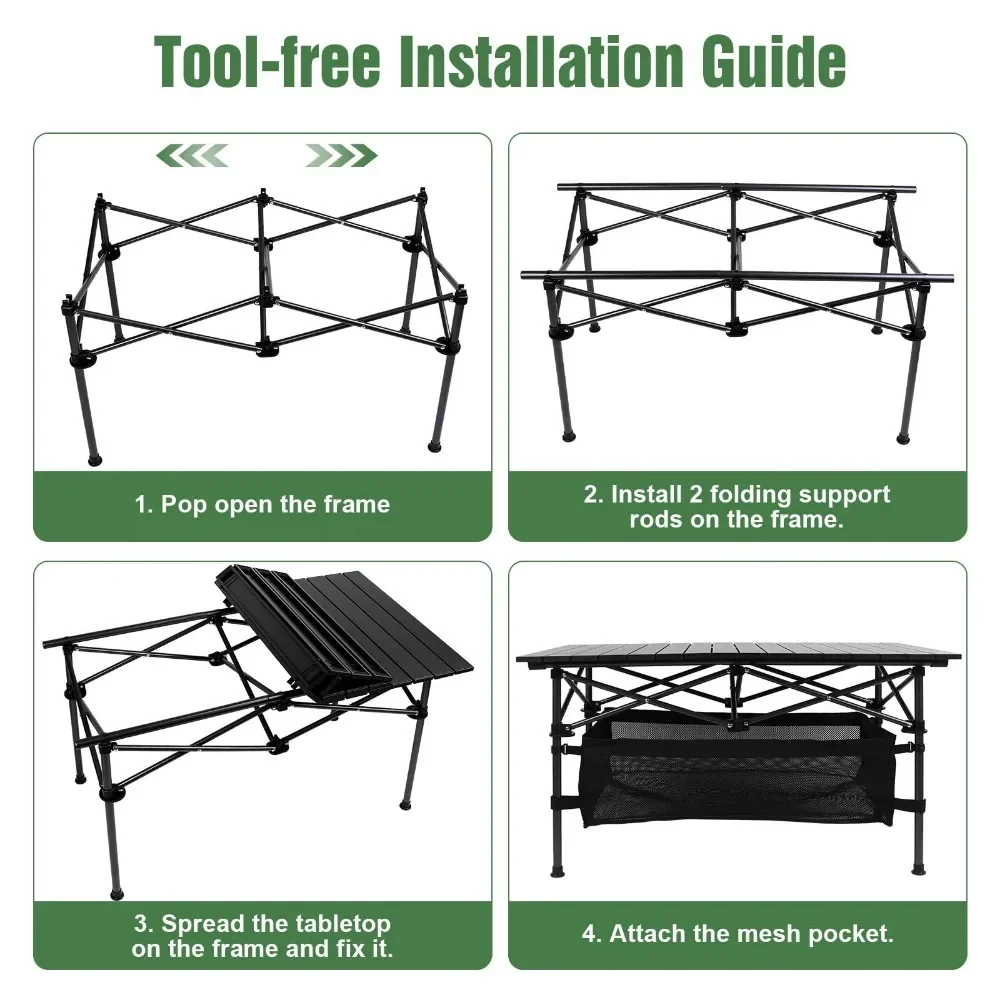 Tool-free Installation Guide

1. Pop open the frame

2. Install 2 folding support rods on the frame.

3. Spread the tabletop on the frame and fix it.

4. Attach the mesh pocket.