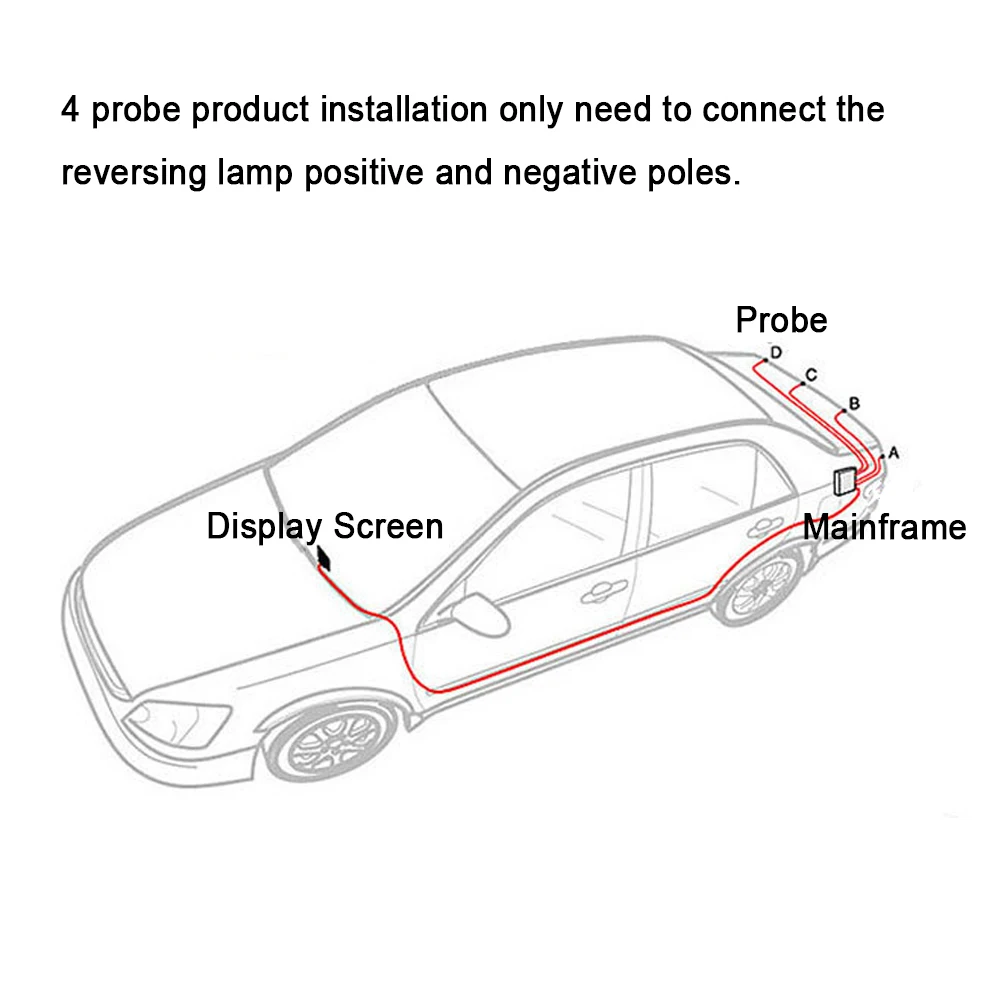 4 probe product installation only need to connect the reversing lamp positive and negative poles.

Probe

D

C

B

A

Display Screen

Mainframe