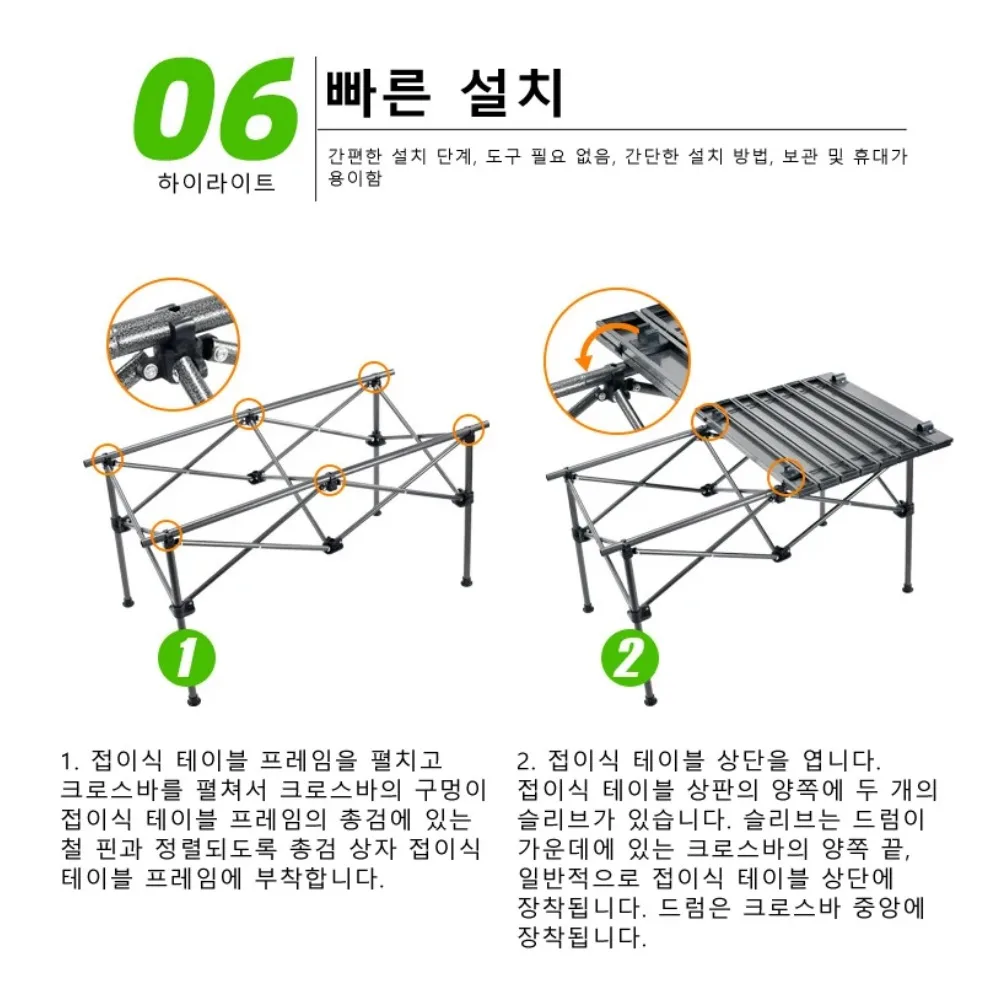 06
하이라이트

빠른 설치

간편한 설치 단계, 도구 필요 없음, 간단한 설치 방법, 보관 및 휴대가 용이함

1

2

1. 접이식 테이블 프레임을 펼치고 크로스바를 펼쳐서 크로스바의 구멍이 접이식 테이블 프레임의 총검에 있는 철 핀과 정렬되도록 총검 상자 접이식 테이블 프레임에 부착합니다.

2. 접이식 테이블 상단을 엽니다. 접이식 테이블 상판의 양쪽에 두 개의 슬리브가 있습니다. 슬리브는 드럼이 가운데에 있는 크로스바의 양쪽 끝, 일반적으로 접이식 테이블 상단에 장착됩니다. 드럼은 크로스바 중앙에 장착됩니다.