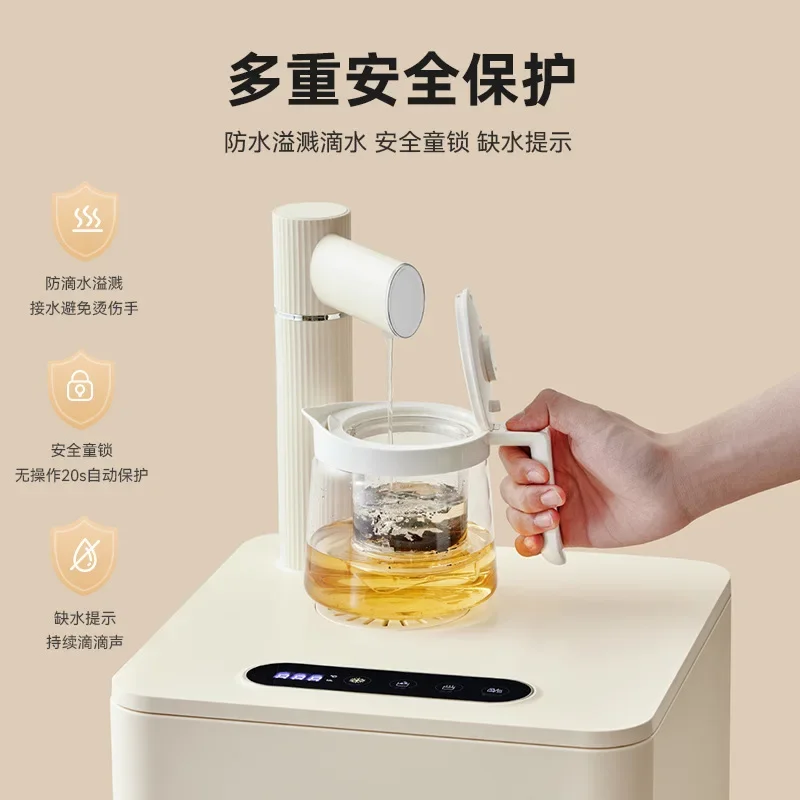 多重安全保护

防水溢溅滴水 安全童锁 缺水提示

防滴水溢溅
接水避免烫伤手

安全童锁
无操作20s自动保护

缺水提示
持续滴滴声