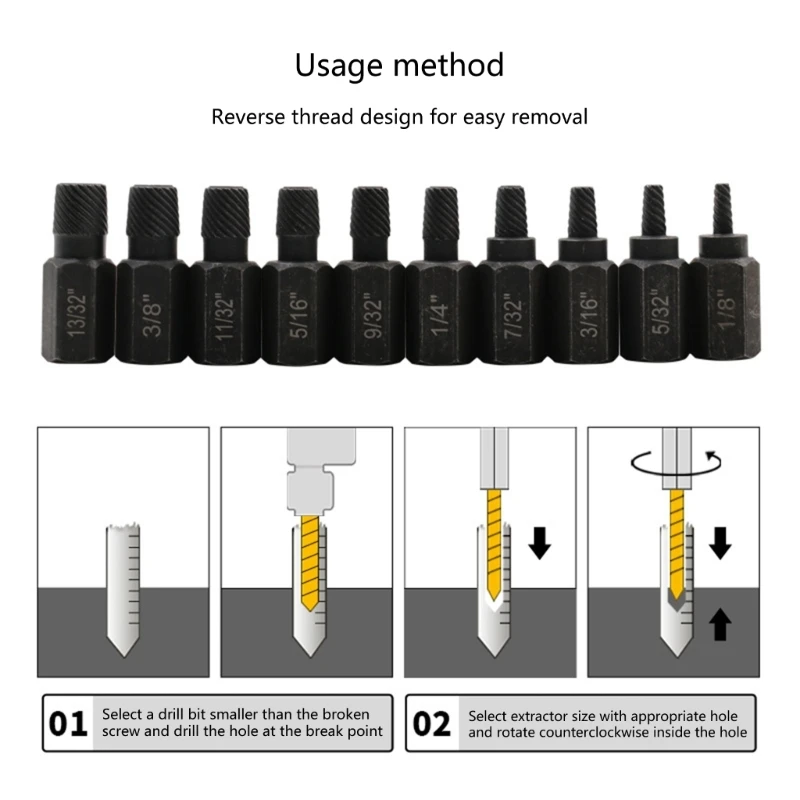 Usage method

Reverse thread design for easy removal

13/32"
3/8"
11/32"
5/16"
9/32"
1/4"
7/32"
3/16"
5/32"
1/8"

01 Select a drill bit smaller than the broken screw and drill the hole at the break point

02 Select extractor size with appropriate hole and rotate counterclockwise inside the hole