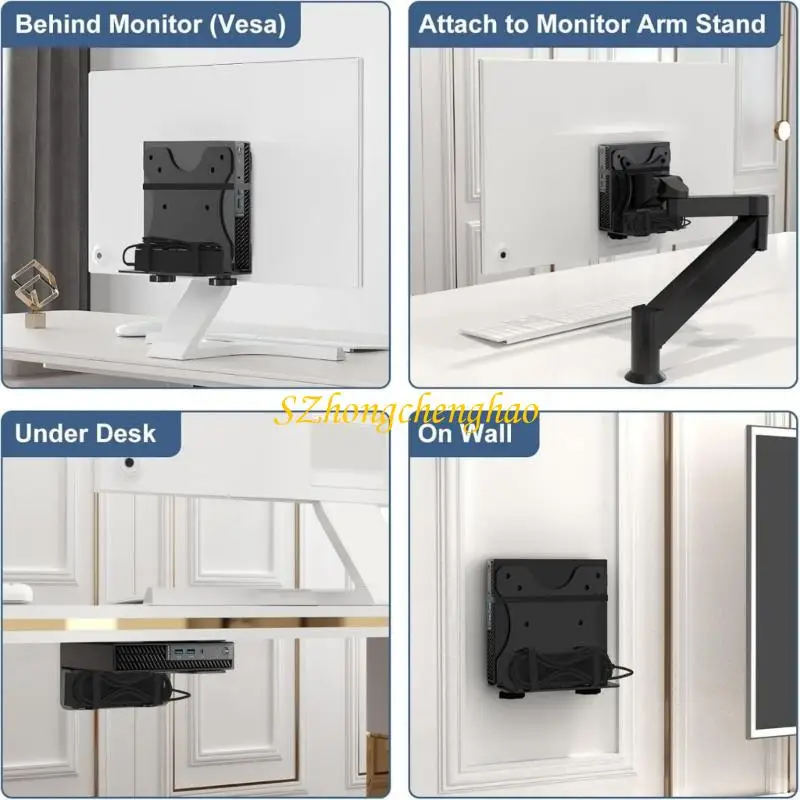 Behind Monitor (Vesa)

Attach to Monitor Arm Stand

SZhongchenghao

Under Desk

On Wall