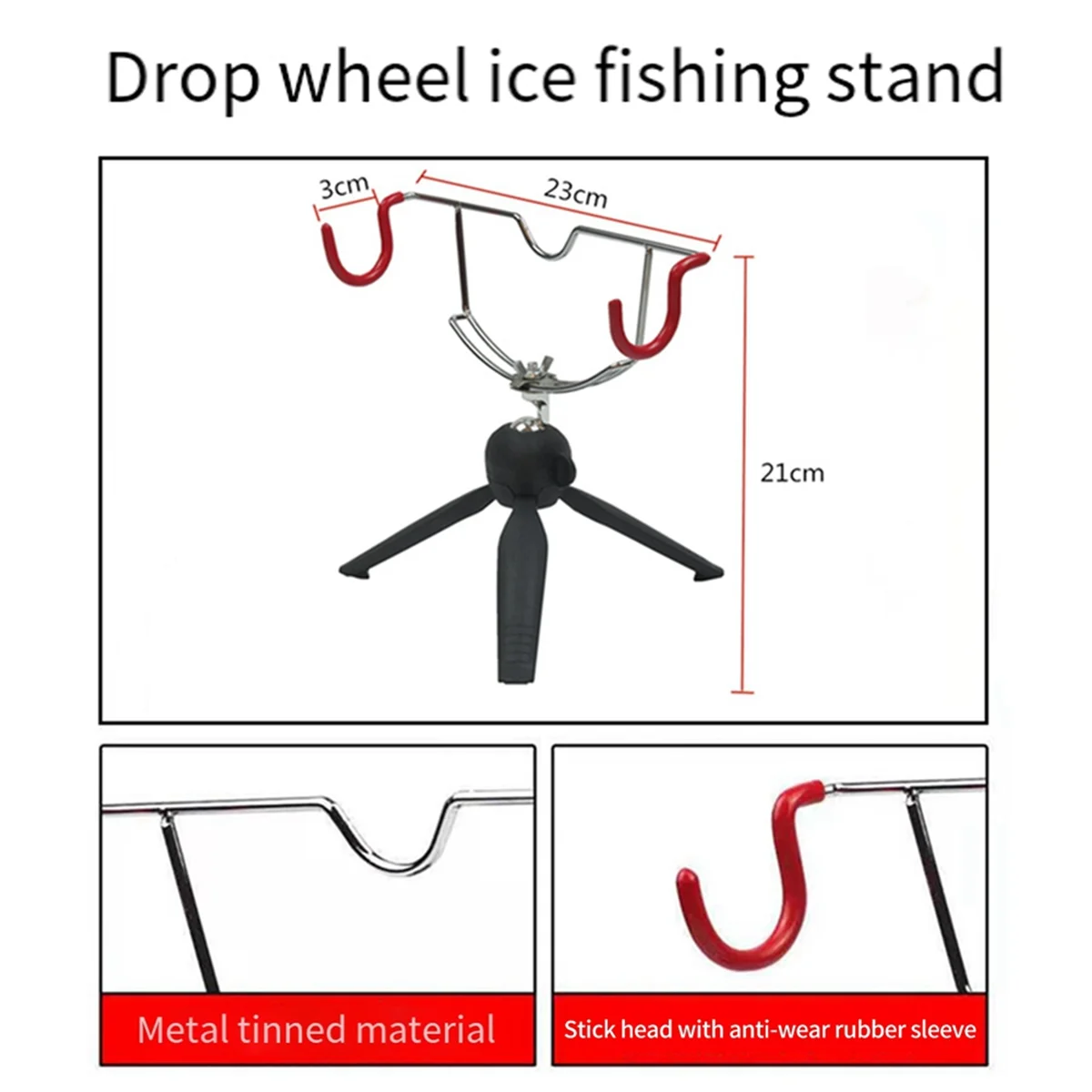 Drop wheel ice fishing stand

3cm

23cm

21cm

Metal tinned material

Stick head with anti-wear rubber sleeve