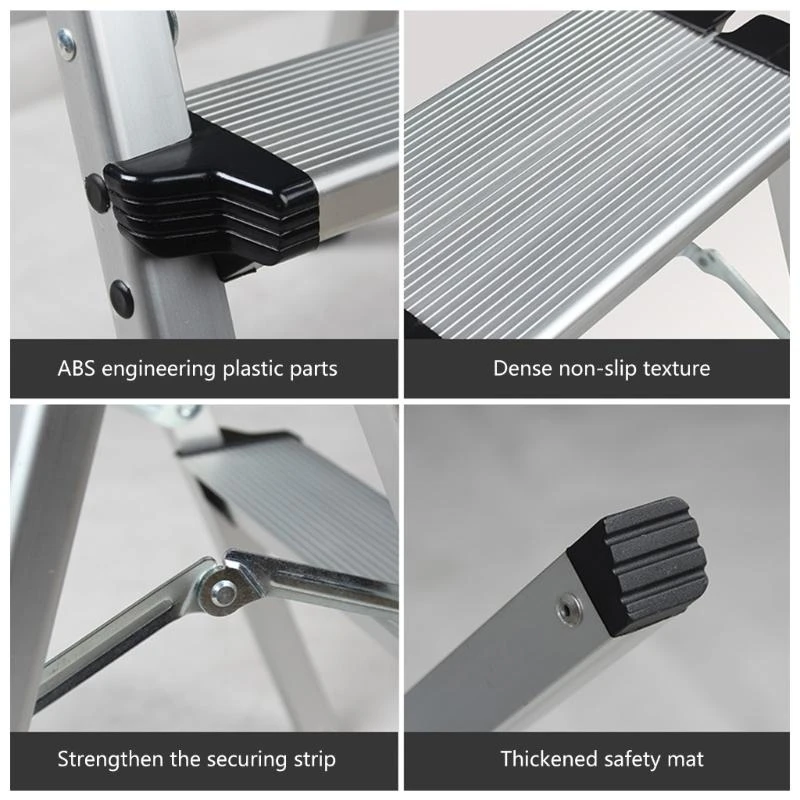 ABS engineering plastic parts

Dense non-slip texture

Strengthen the securing strip

Thickened safety mat