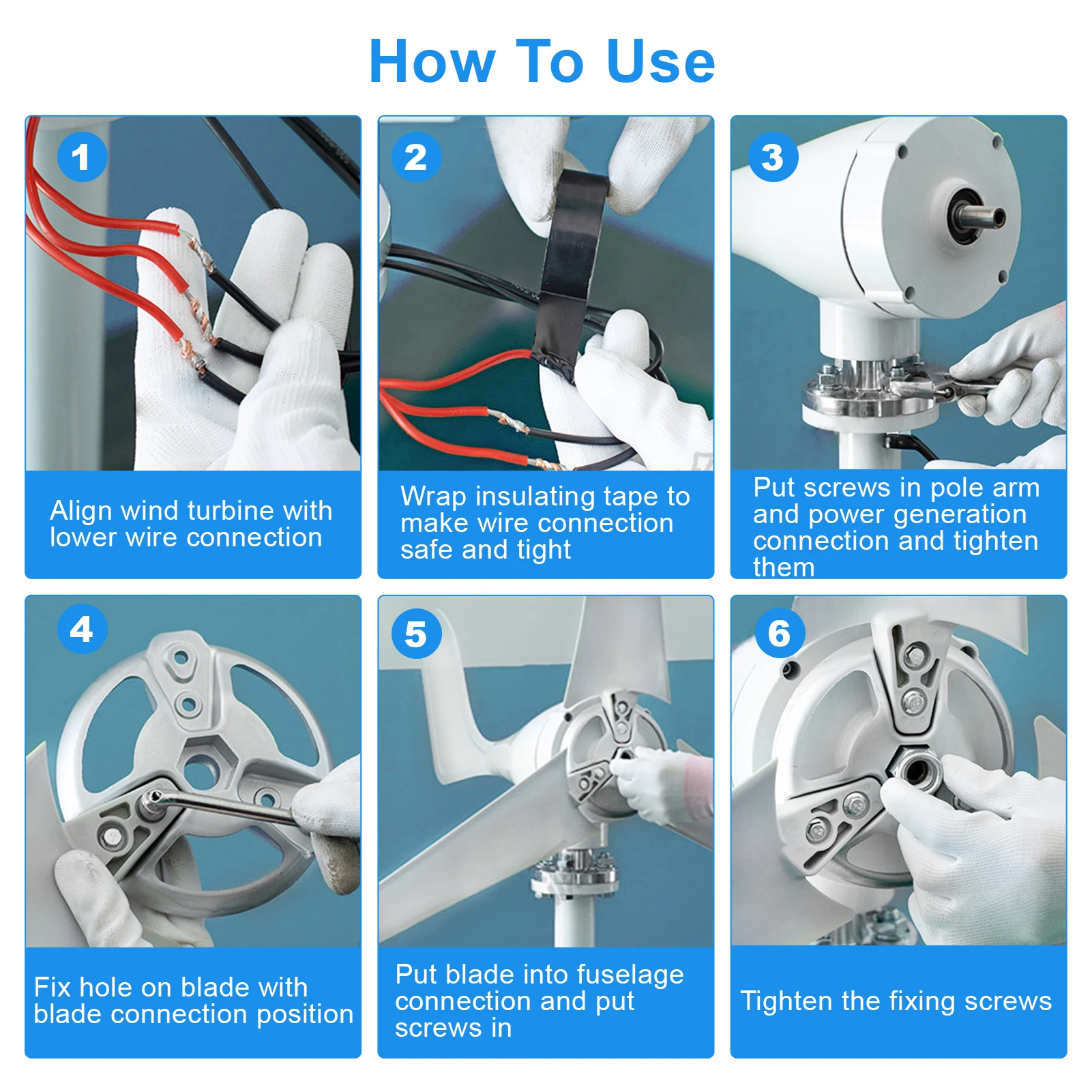 How To Use

1

Align wind turbine with lower wire connection

2

Wrap insulating tape to make wire connection safe and tight

3

Put screws in pole arm and power generation connection and tighten them

4

Fix hole on blade with blade connection position

5

Put blade into fuselage connection and put screws in

6

Tighten the fixing screws