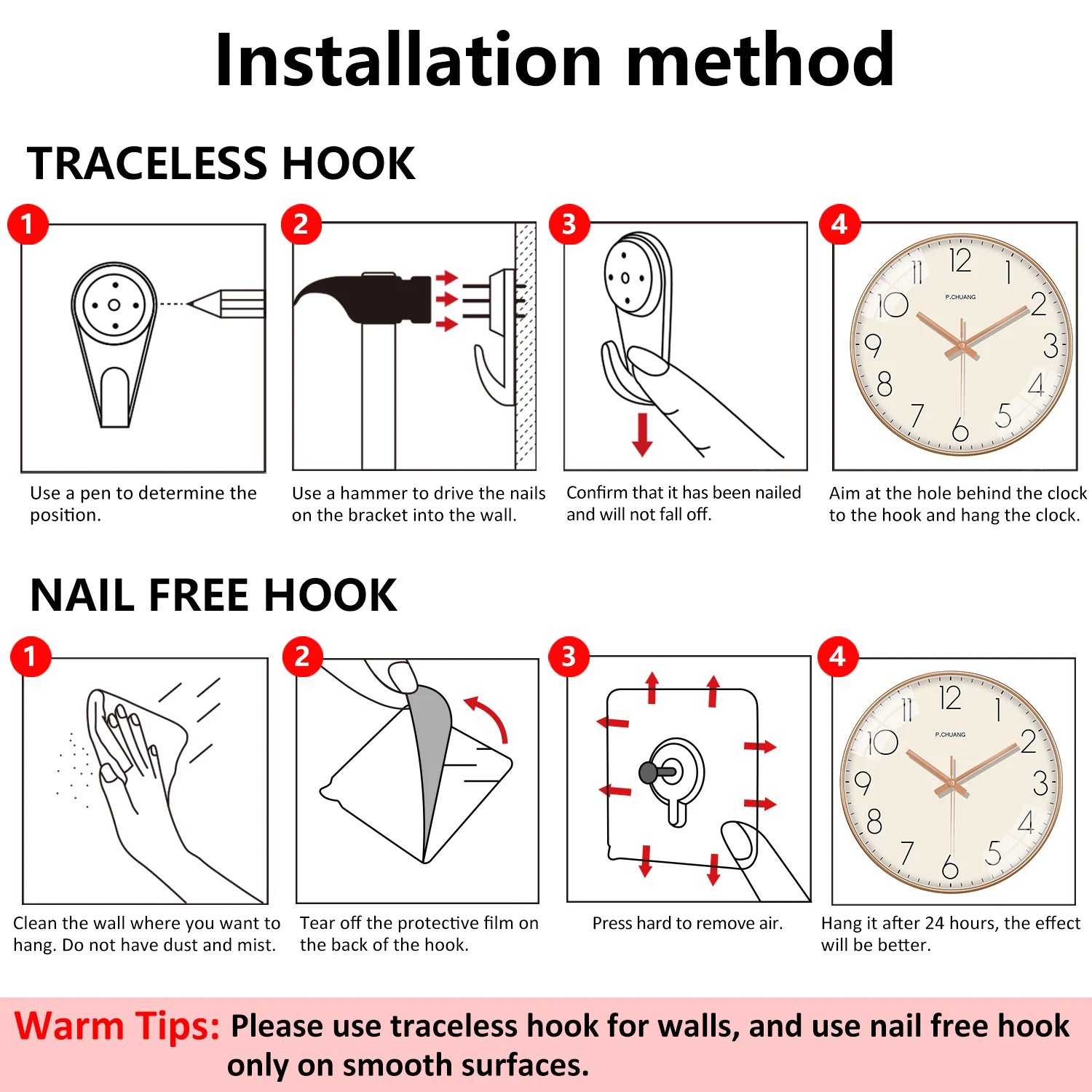 Installation method

TRACELESS HOOK

1

Use a pen to determine the position.

2

Use a hammer to drive the nails on the bracket into the wall.

3

Confirm that it has been nailed and will not fall off.

4

12 1 2 3 4 5 6 7 8 9 10 11

P.CHUANG

Aim at the hole behind the clock to the hook and hang the clock.

NAIL FREE HOOK

1

Clean the wall where you want to hang. Do not have dust and mist.

2

Tear off the protective film on the back of the hook.

3

Press hard to remove air.

4

12 1 2 3 4 5 6 7 8 9 10 11

P.CHUANG

Hang it after 24 hours, the effect will be better.

Warm Tips: Please use traceless hook for walls, and use nail free hook only on smooth surfaces.