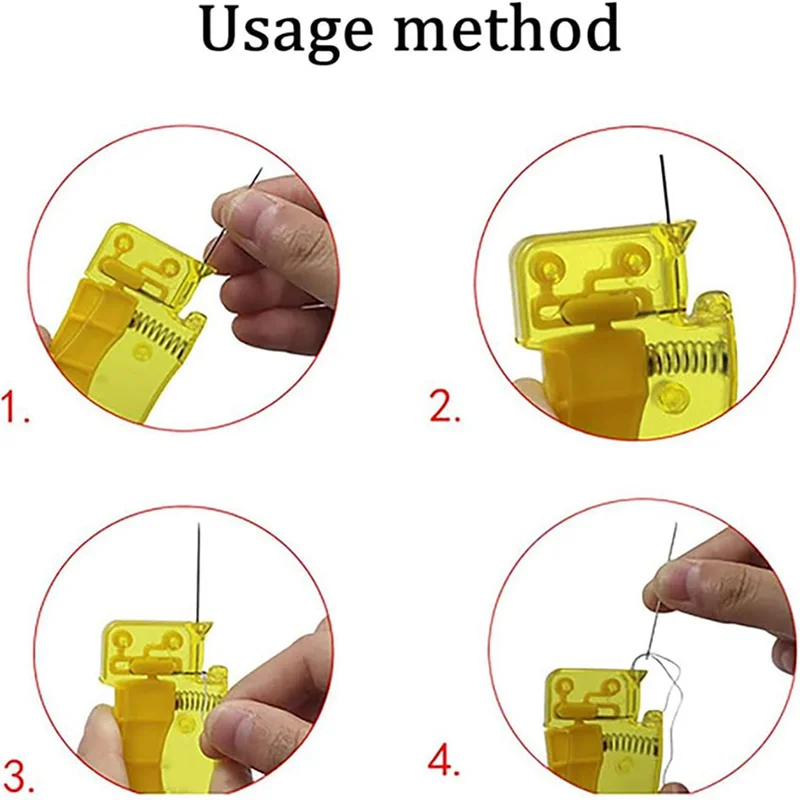 Usage method

1.

2.

3.

4.