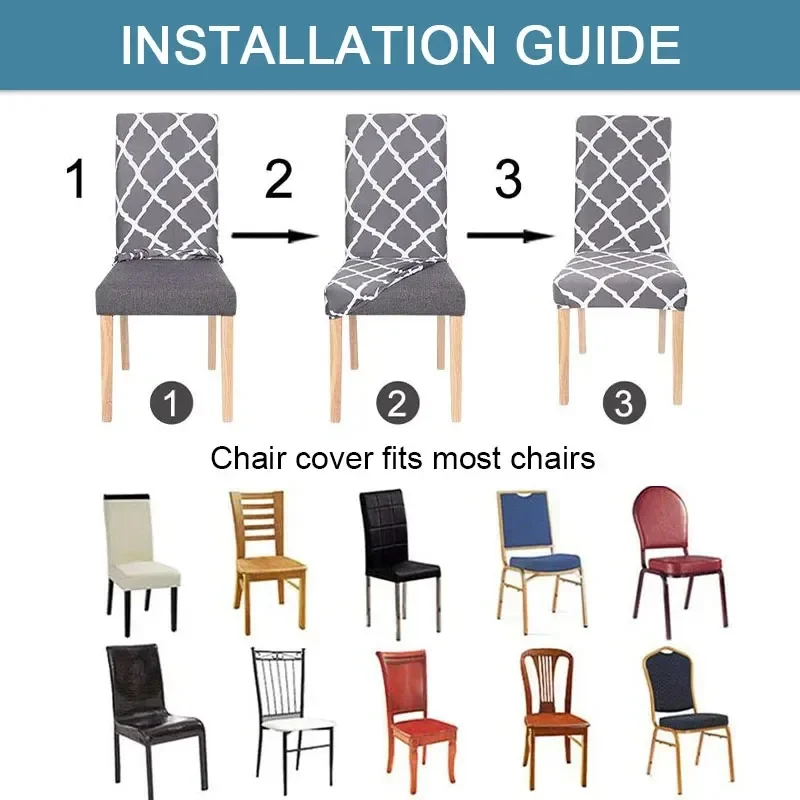 INSTALLATION GUIDE

1

2

3

1

2

3

Chair cover fits most chairs