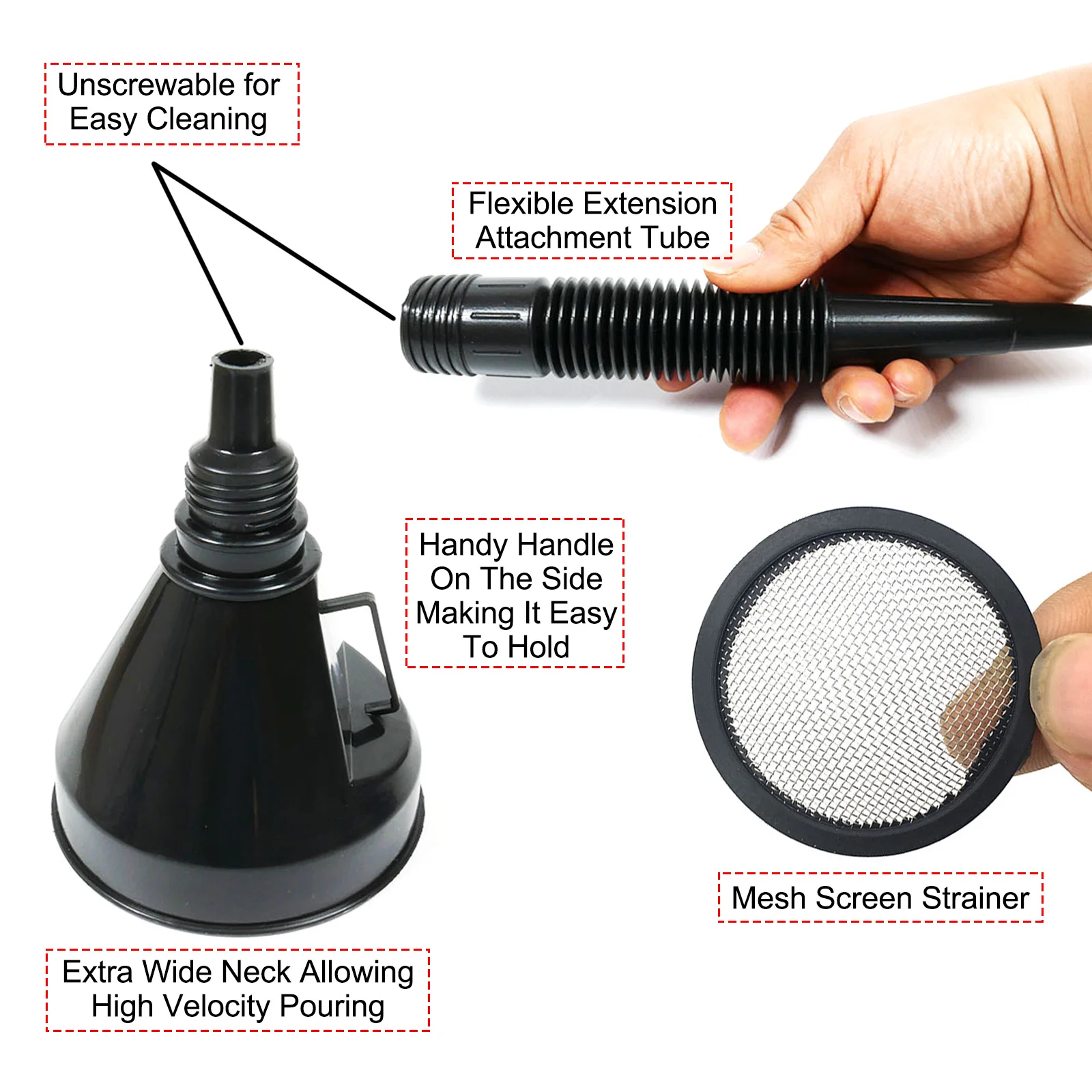 Unscrewable for Easy Cleaning

Flexible Extension Attachment Tube

Handy Handle On The Side Making It Easy To Hold

Mesh Screen Strainer

Extra Wide Neck Allowing High Velocity Pouring