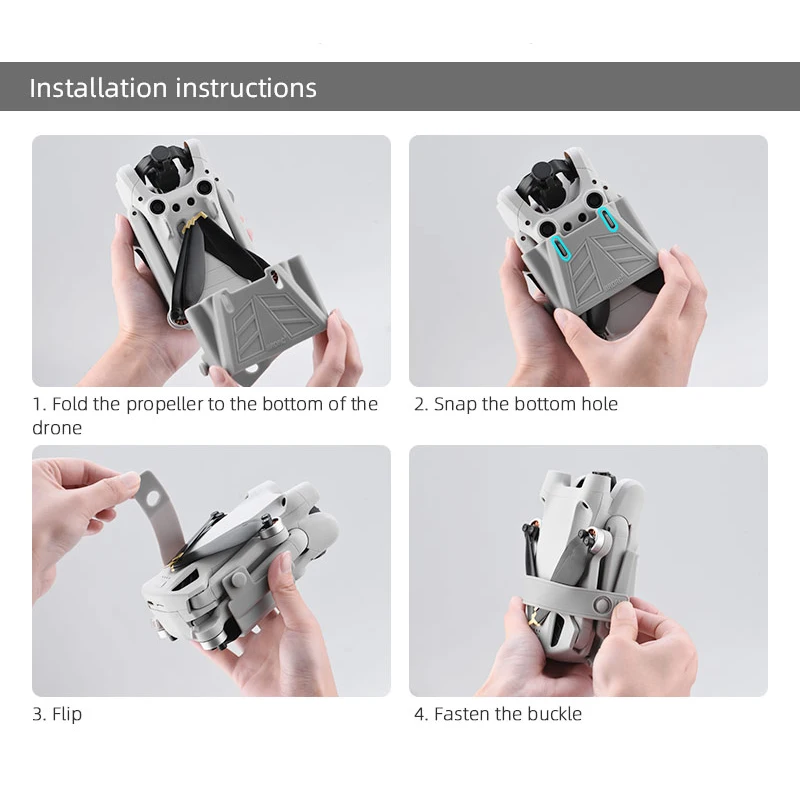 Installation instructions

1. Fold the propeller to the bottom of the drone

2. Snap the bottom hole

3. Flip

4. Fasten the buckle