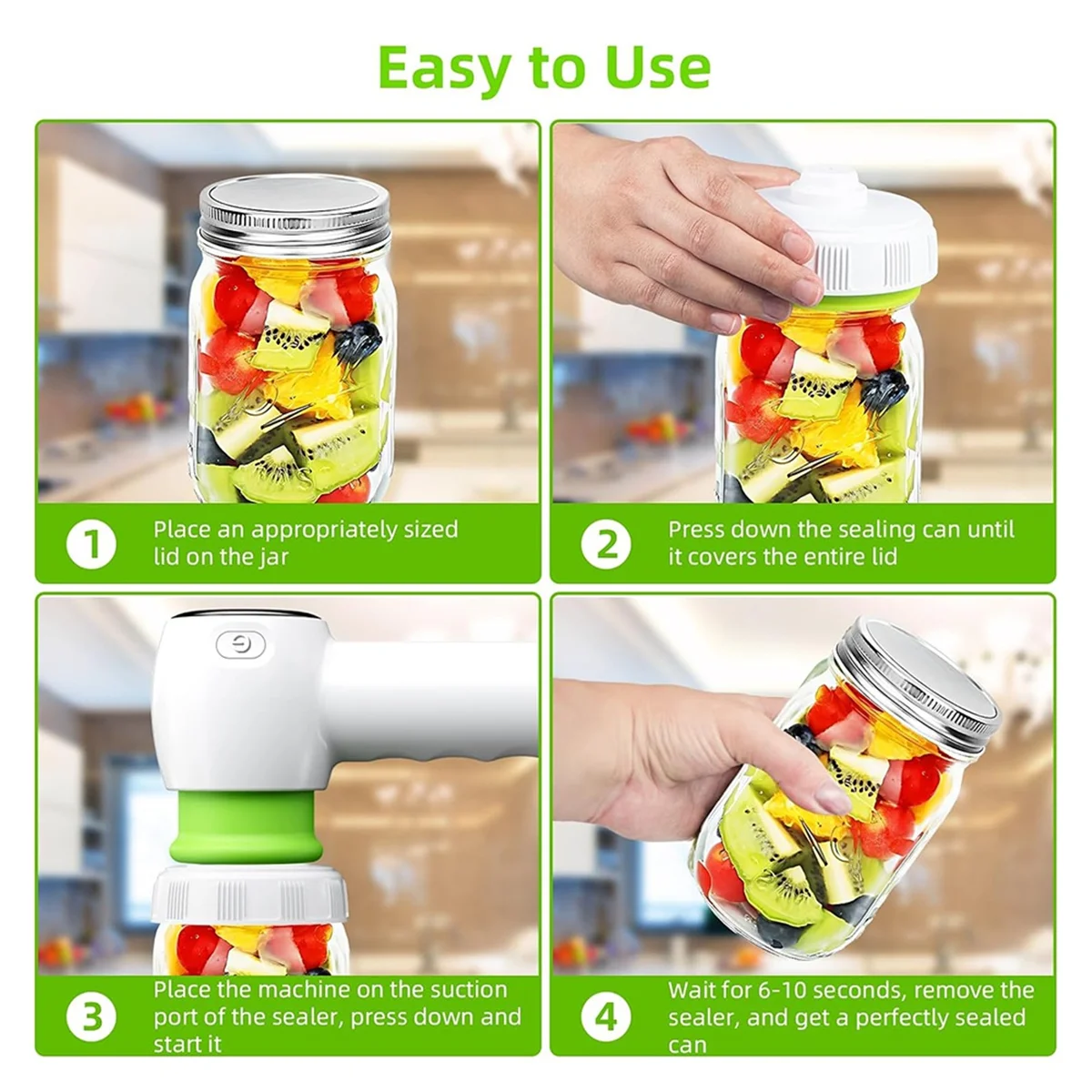 Easy to Use

1 Place an appropriately sized lid on the jar

2 Press down the sealing can until it covers the entire lid

3 Place the machine on the suction port of the sealer, press down and start it

4 Wait for 6-10 seconds, remove the sealer, and get a perfectly sealed can