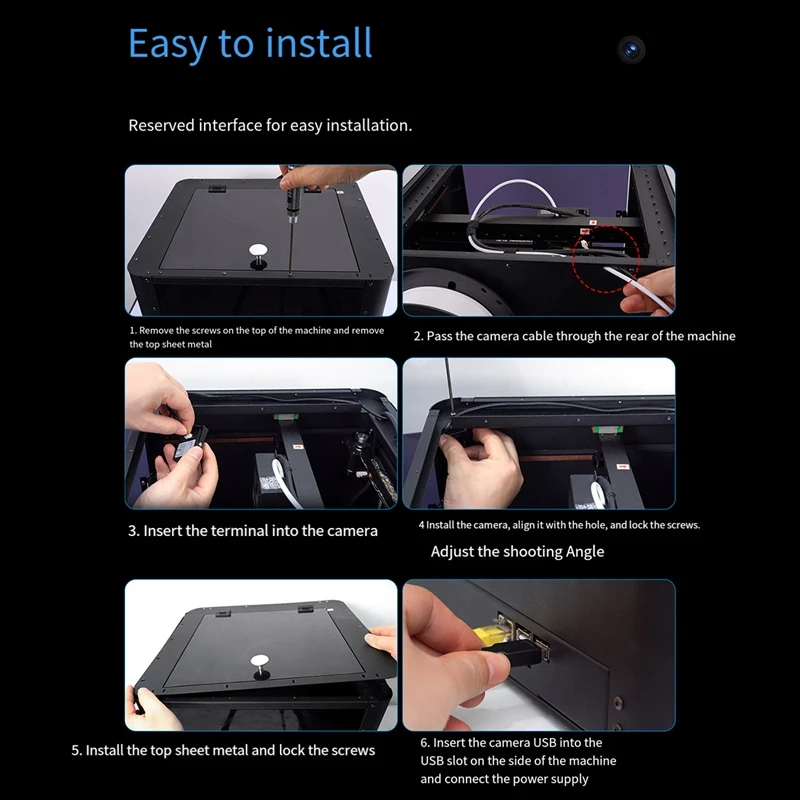 Easy to install

Reserved interface for easy installation.

1. Remove the screws on the top of the machine and remove the top sheet metal

2. Pass the camera cable through the rear of the machine

3. Insert the terminal into the camera

4 Install the camera, align it with the hole, and lock the screws.

Adjust the shooting Angle

5. Install the top sheet metal and lock the screws

6. Insert the camera USB into the USB slot on the side of the machine and connect the power supply