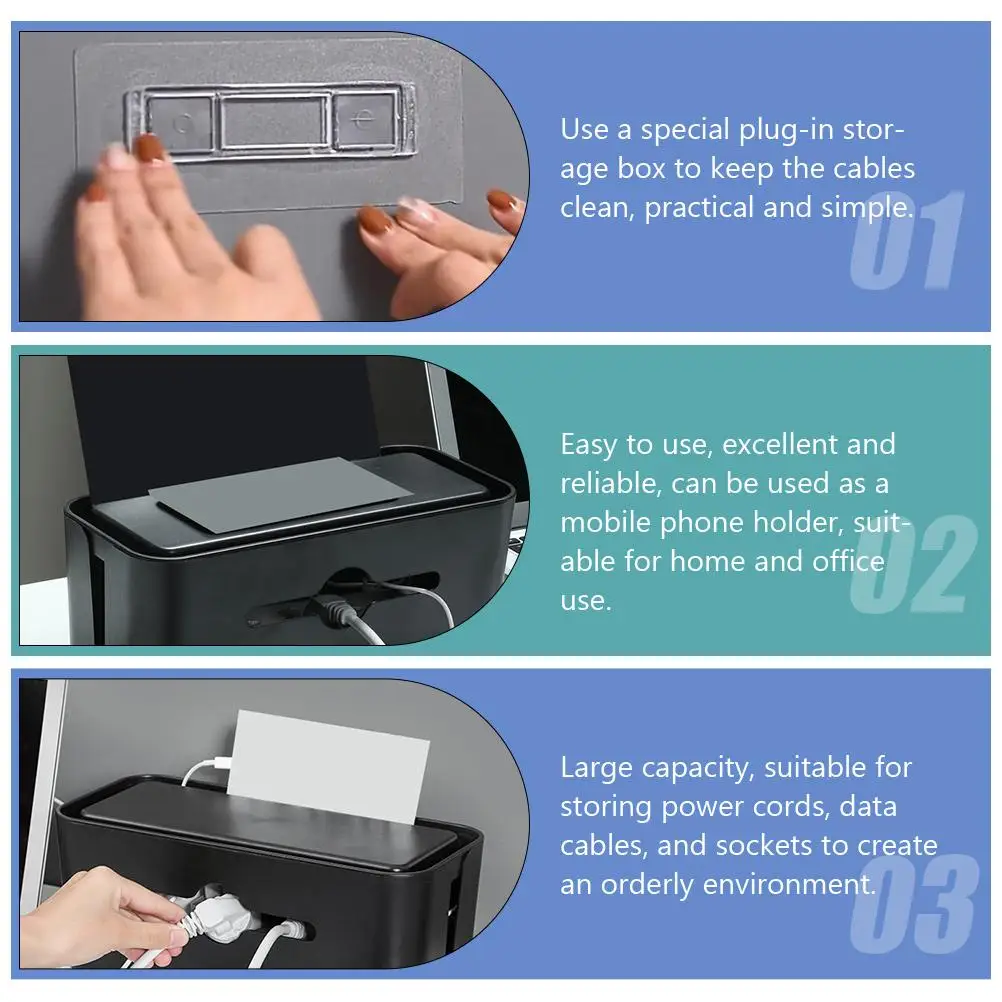 Use a special plug-in storage box to keep the cables clean, practical and simple.

01

Easy to use, excellent and reliable, can be used as a mobile phone holder, suitable for home and office use.

02

Large capacity, suitable for storing power cords, data cables, and sockets to create an orderly environment.

03