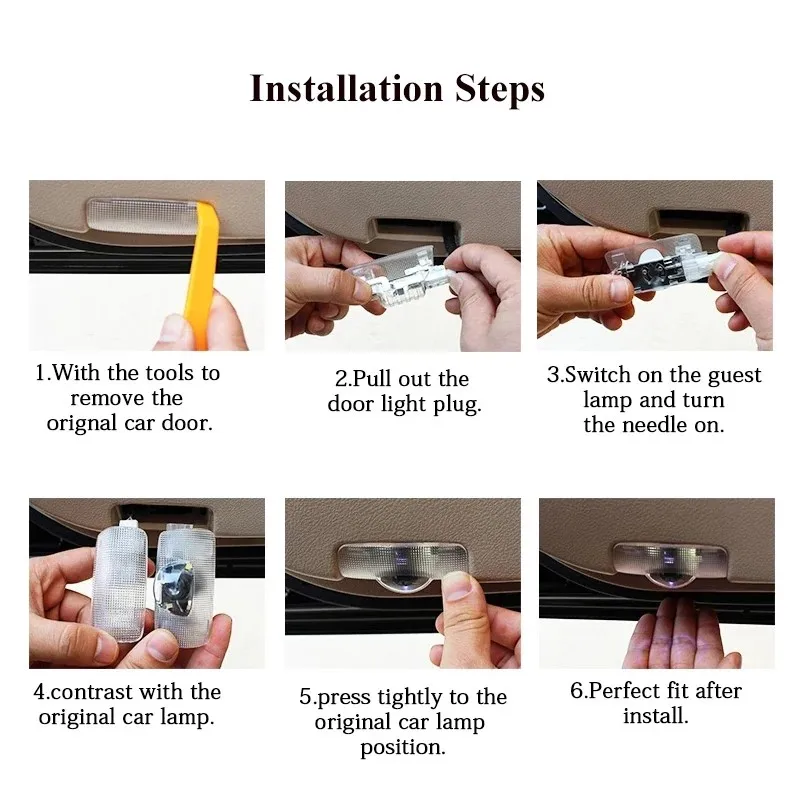 Installation Steps

1.With the tools to remove the orignal car door.

2.Pull out the door light plug.

3.Switch on the guest lamp and turn the needle on.

4.contrast with the original car lamp.

5.press tightly to the original car lamp position.

6.Perfect fit after install.