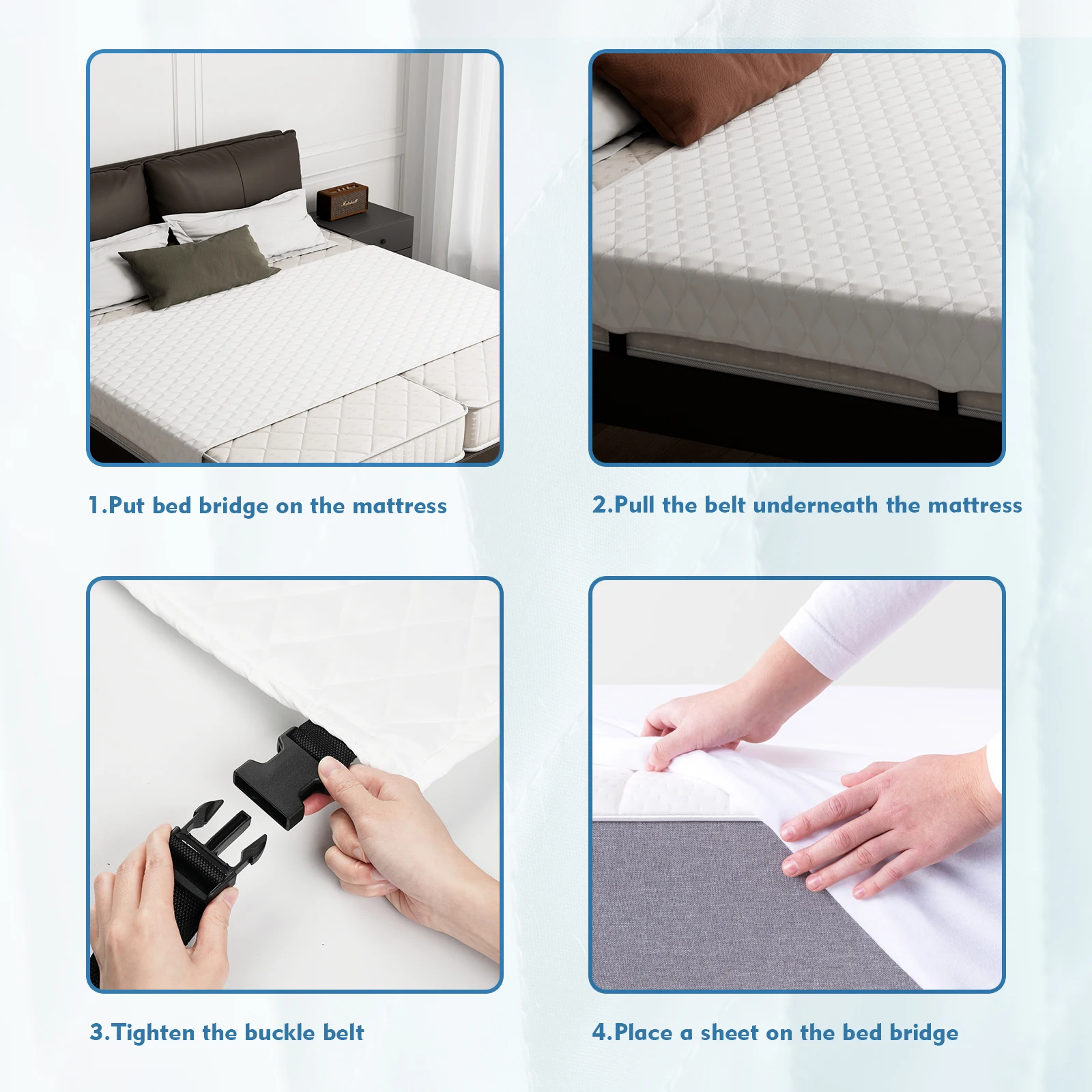 Marshall

1.Put bed bridge on the mattress

2.Pull the belt underneath the mattress

3.Tighten the buckle belt

4.Place a sheet on the bed bridge