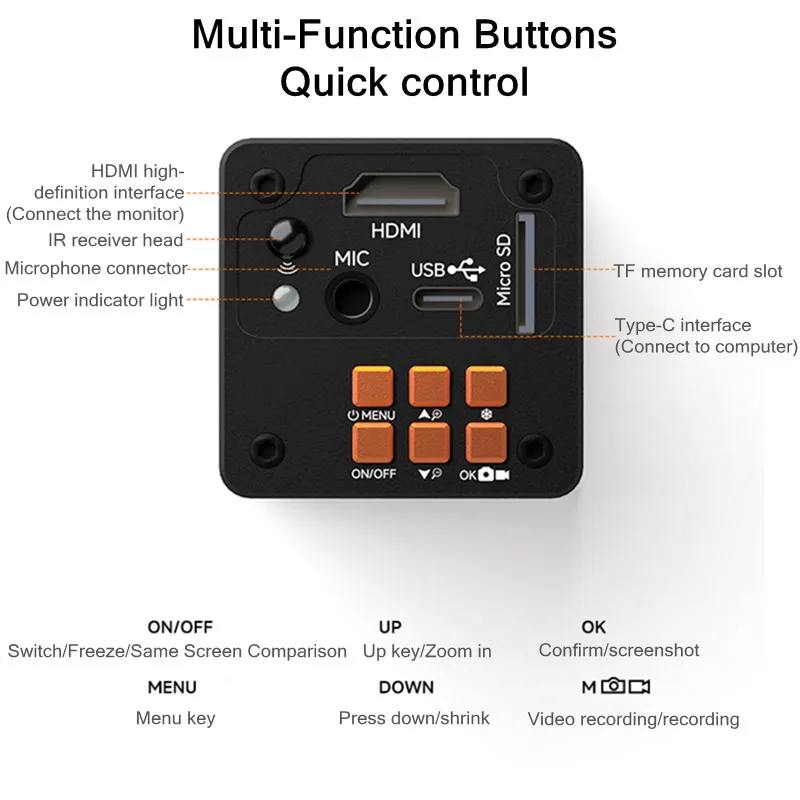 Multi-Function Buttons
Quick control

HDMI high-definition interface (Connect the monitor)
IR receiver head
Microphone connector
Power indicator light

HDMI
MIC
USB
Micro SD

TF memory card slot
Type-C interface (Connect to computer)

MENU
ON/OFF
OK

ON/OFF
Switch/Freeze/Same Screen Comparison

UP
Up key/Zoom in

OK
Confirm/screenshot

MENU
Menu key

DOWN
Press down/shrink

M
Video recording/recording