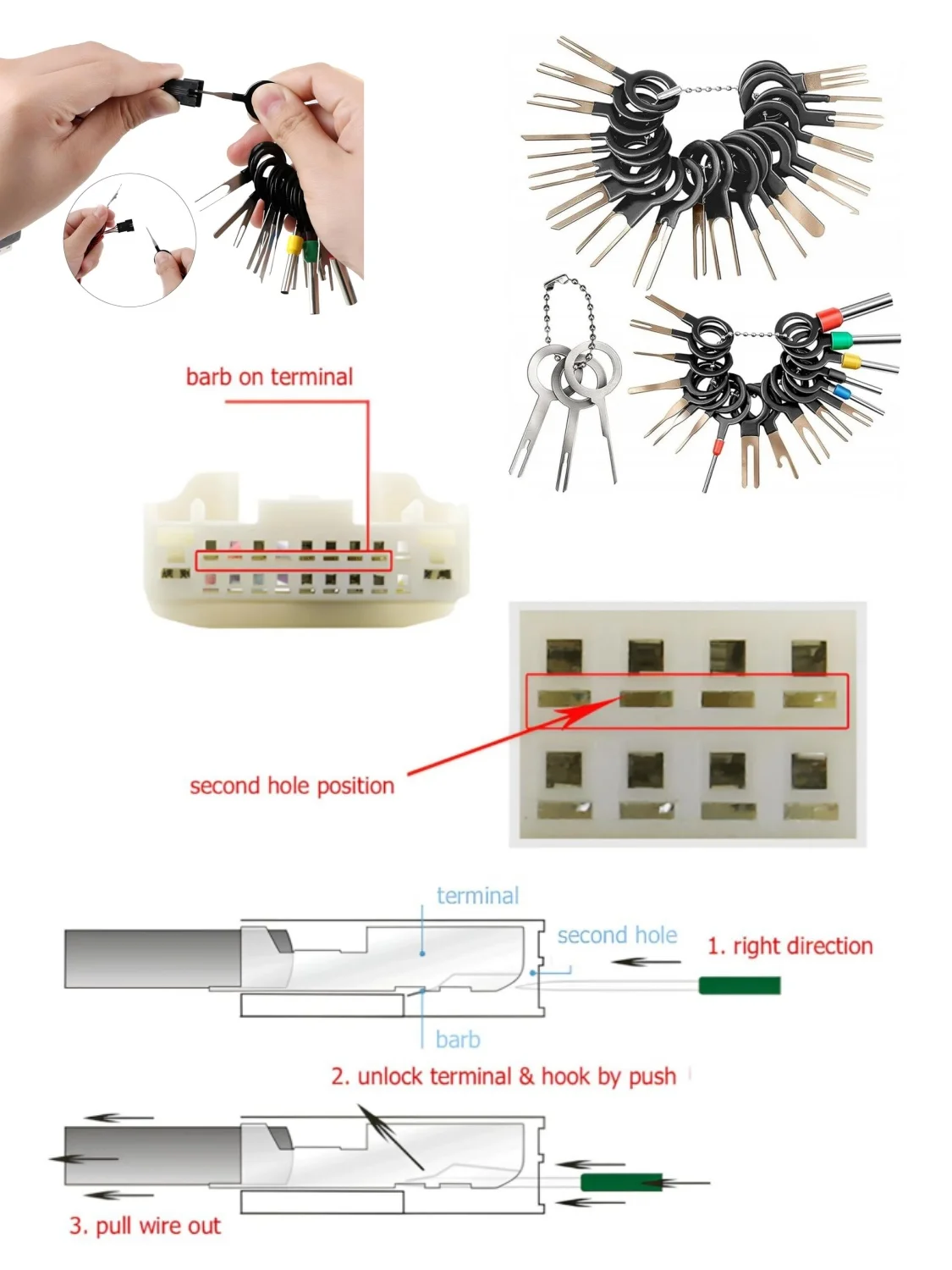 barb on terminal

second hole position

terminal

second hole

1. right direction

barb

2. unlock terminal & hook by push

3. pull wire out