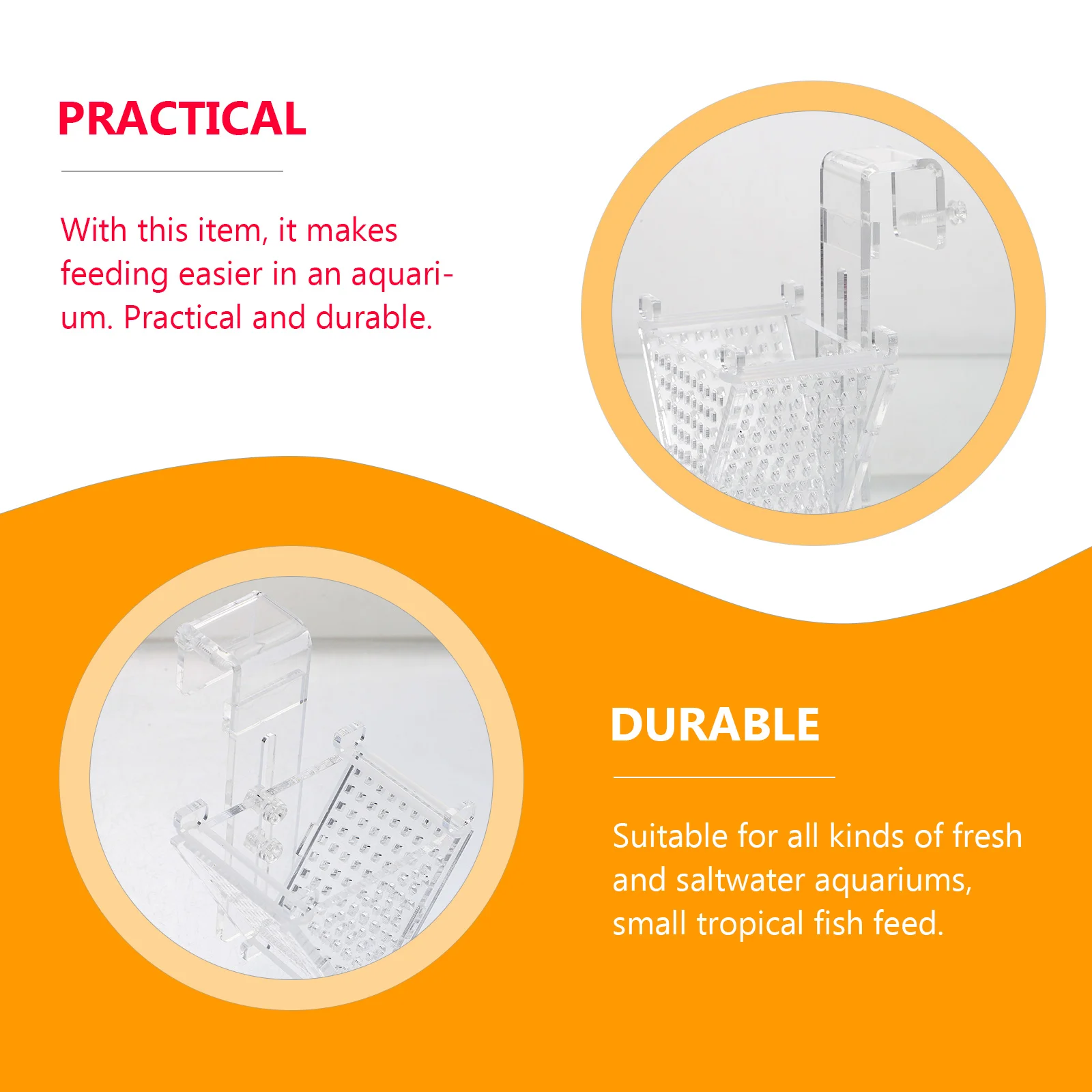 PRACTICAL

With this item, it makes feeding easier in an aquarium. Practical and durable.

DURABLE

Suitable for all kinds of fresh and saltwater aquariums, small tropical fish feed.