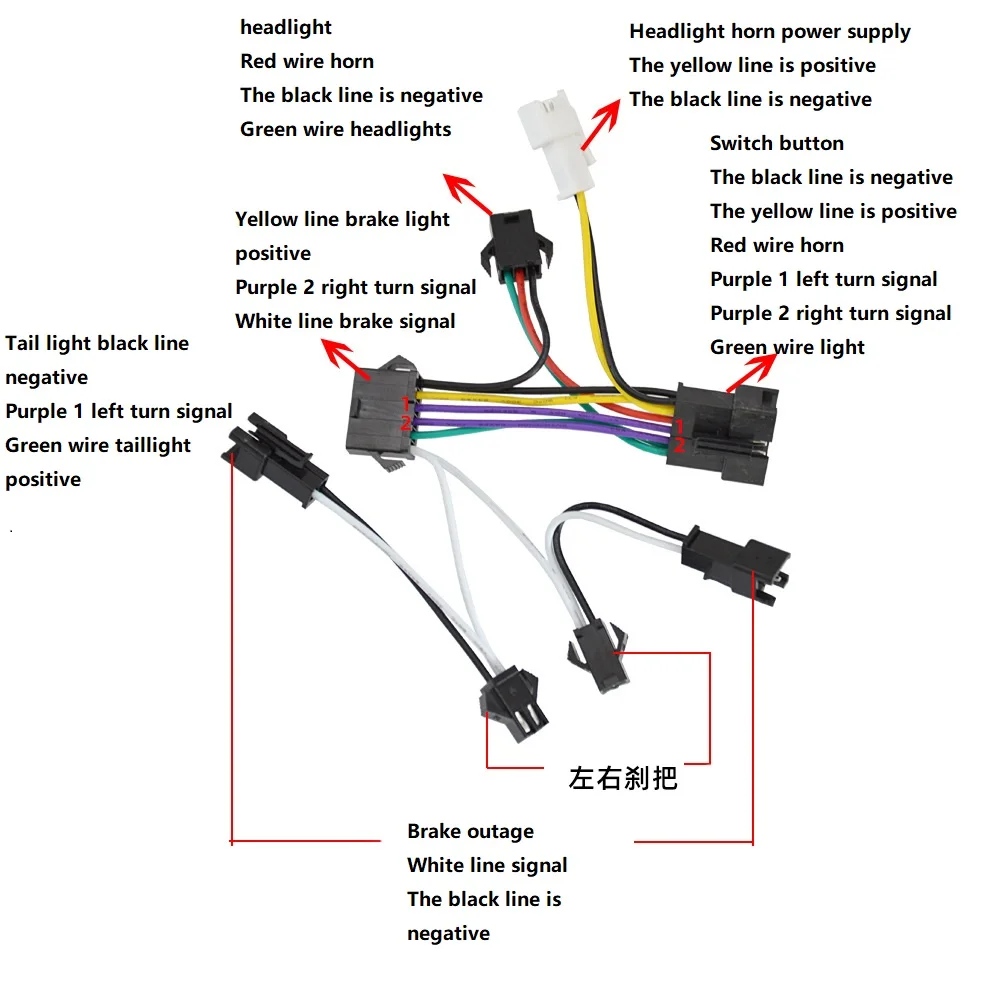 headlight
Red wire horn
The black line is negative
Green wire headlights

Headlight horn power supply
The yellow line is positive
The black line is negative

Switch button
The black line is negative
The yellow line is positive
Red wire horn
Purple 1 left turn signal
Purple 2 right turn signal
Green wire light

Yellow line brake light positive
Purple 2 right turn signal
White line brake signal

Tail light black line negative
Purple 1 left turn signal
Green wire taillight positive

1
2

1
2

左右刹把

Brake outage
White line signal
The black line is negative