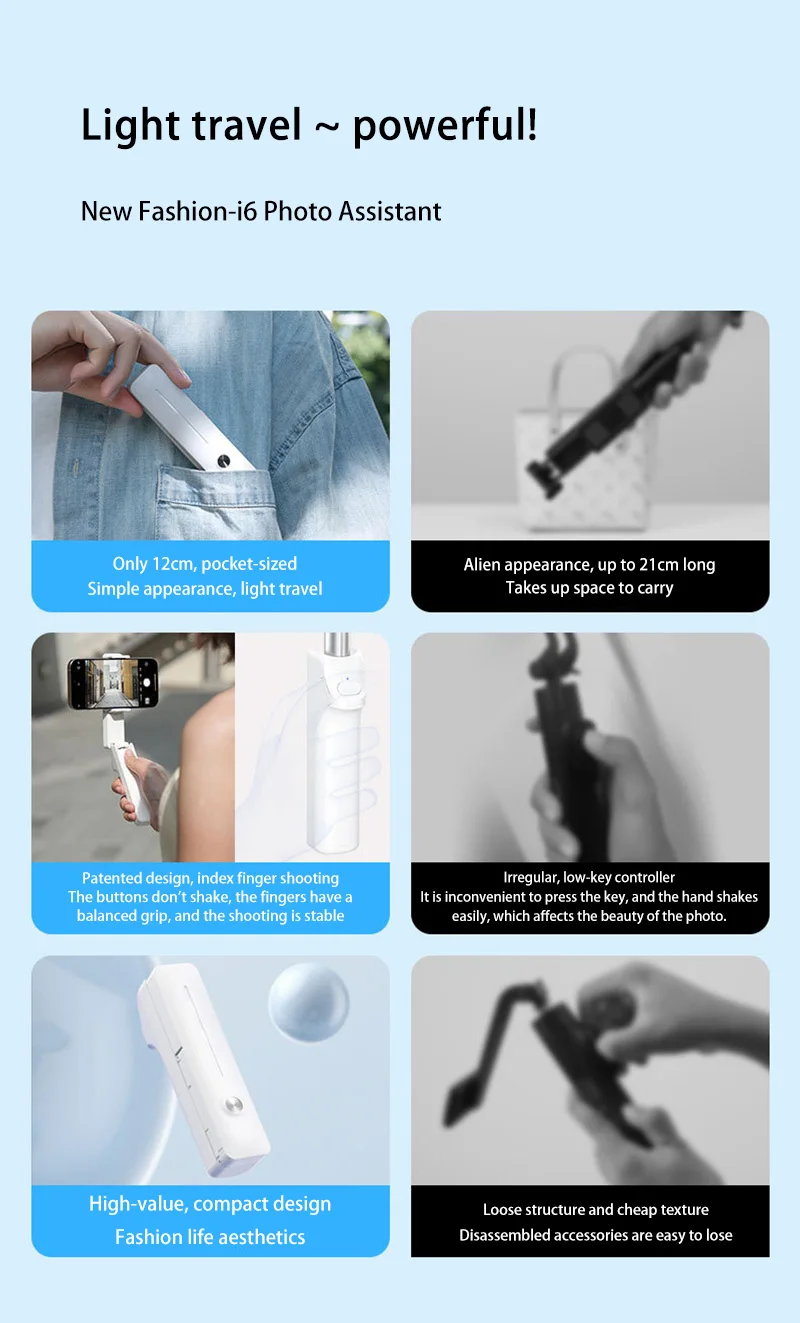 Light travel ~ powerful!

New Fashion-i6 Photo Assistant

Only 12cm, pocket-sized
Simple appearance, light travel

Alien appearance, up to 21cm long
Takes up space to carry

Patented design, index finger shooting
The buttons don't shake, the fingers have a balanced grip, and the shooting is stable

Irregular, low-key controller
It is inconvenient to press the key, and the hand shakes easily, which affects the beauty of the photo.

High-value, compact design
Fashion life aesthetics

Loose structure and cheap texture
Disassembled accessories are easy to lose